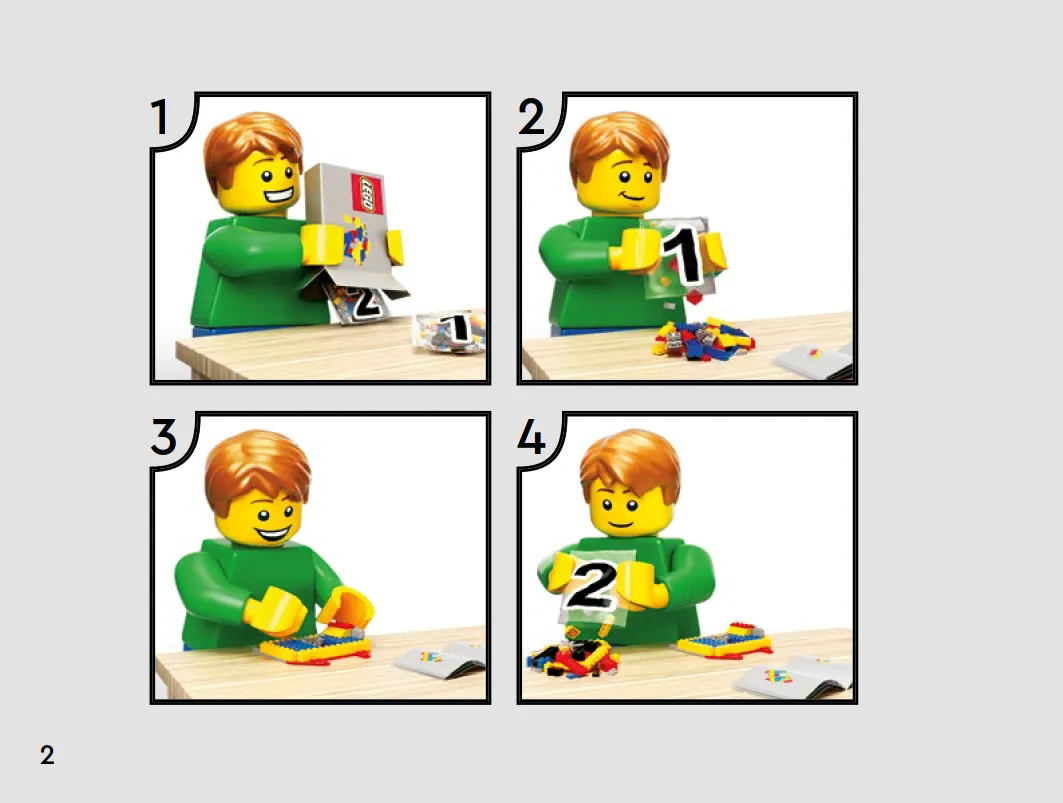 1
LEGO
2
1
2
1
3
4
2
2