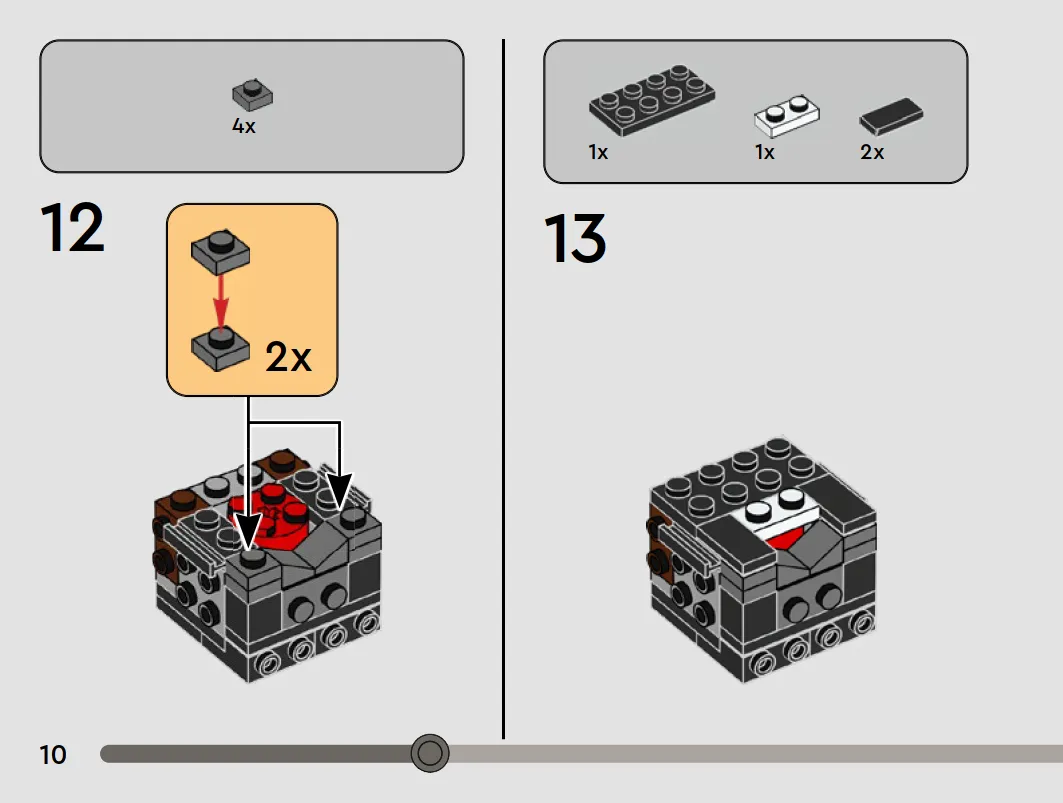 4x

12

2x

1x

1x

2x

13

10