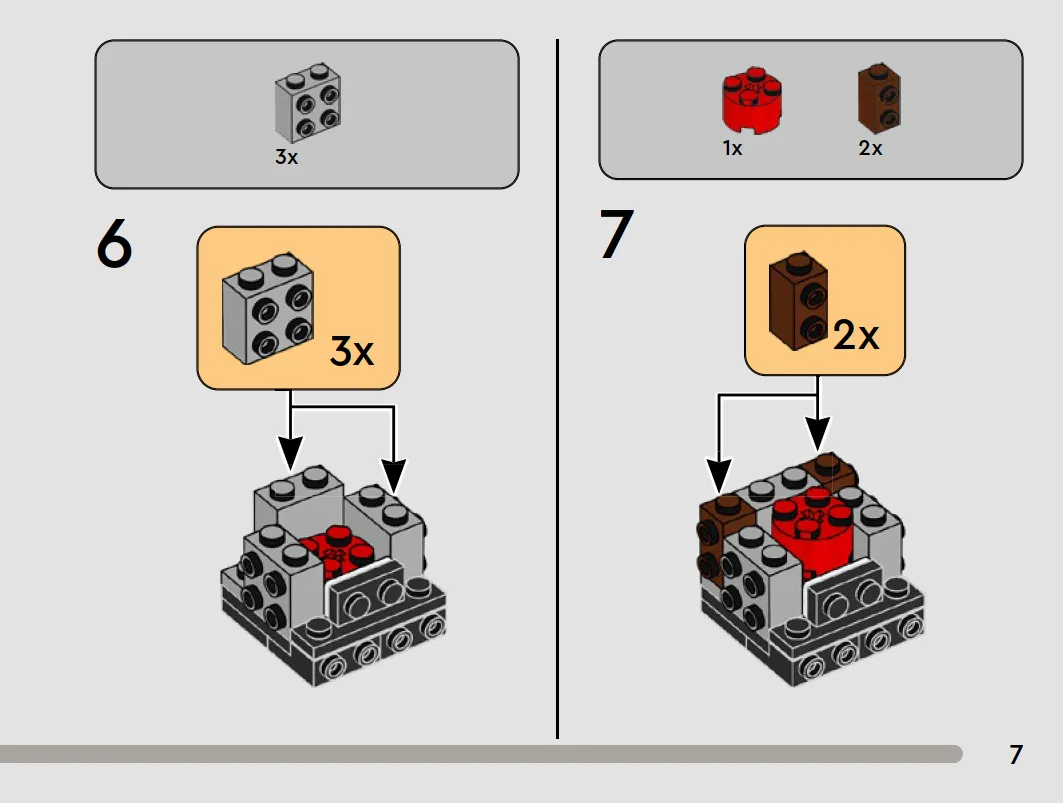 3x

6

3x

1x

2x

7

2x

7