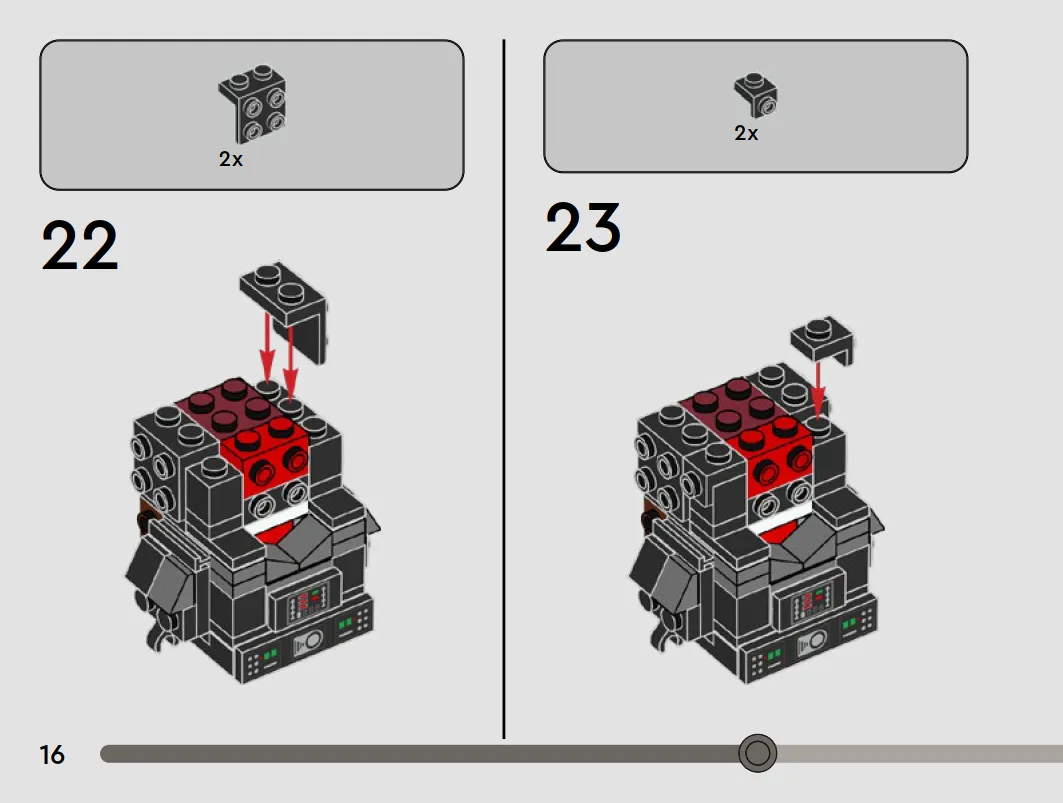 2x

22

2x

23

16