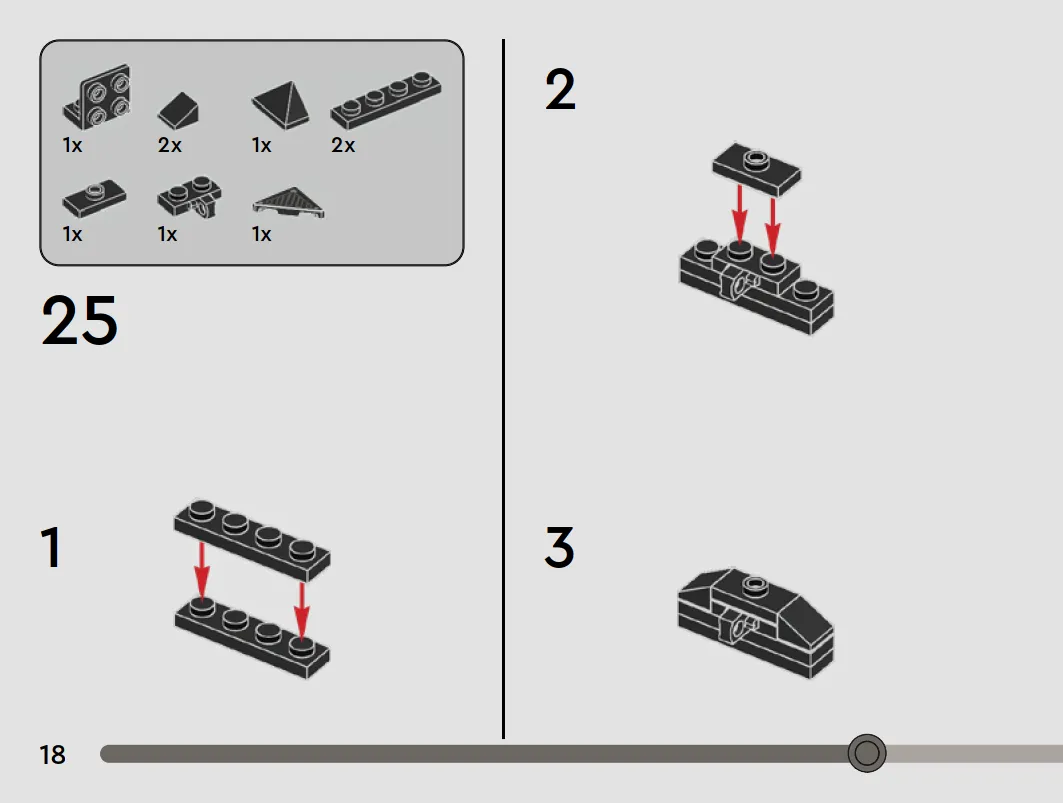 1x 2x 1x 2x

1x 1x 1x

25

1

2

3

18