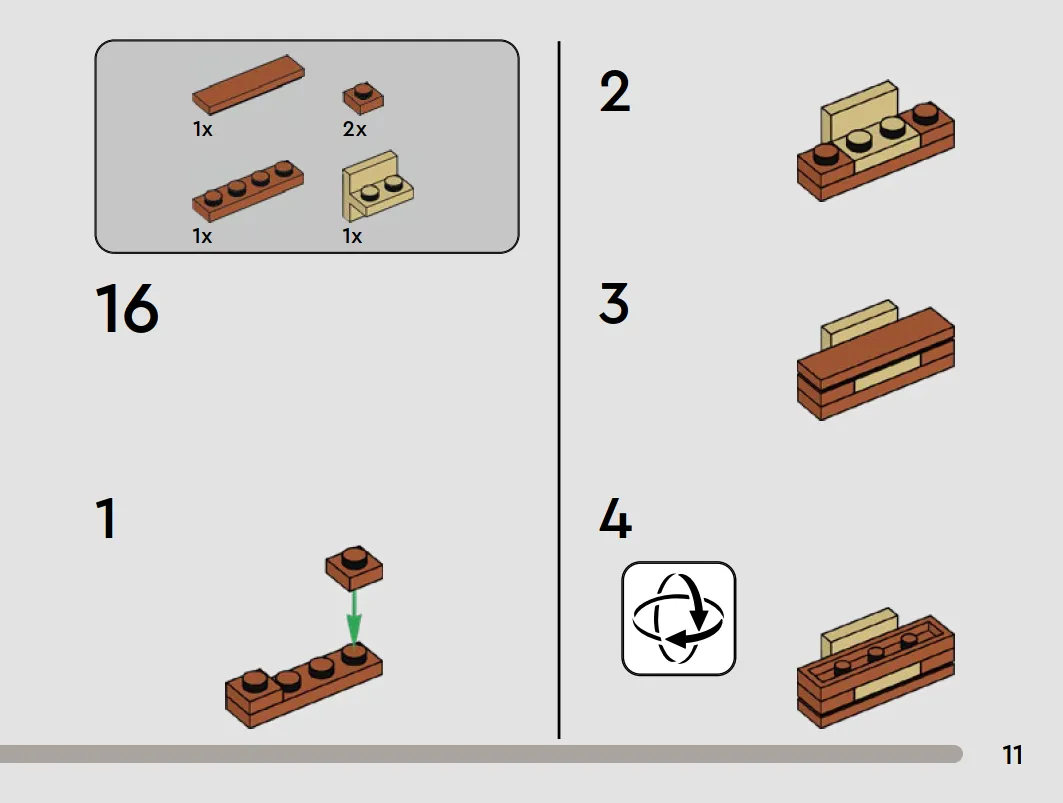 1x
2x
1x
1x

16

1

2

3

4

11