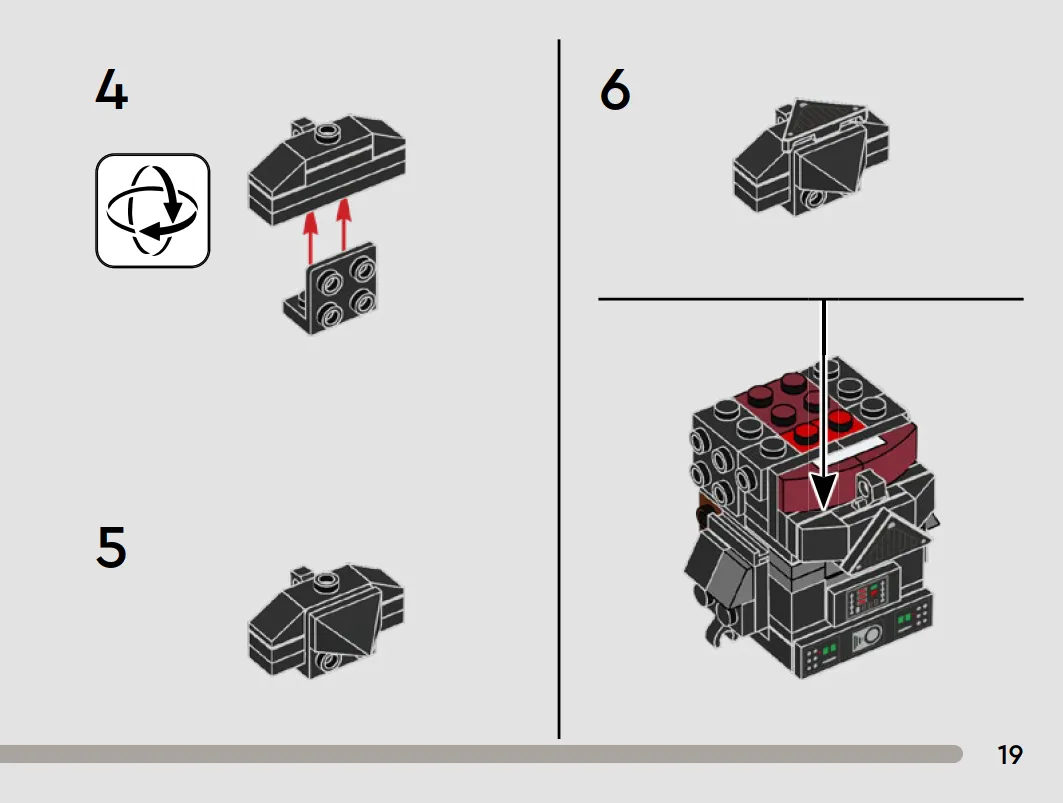 4

5

6

19