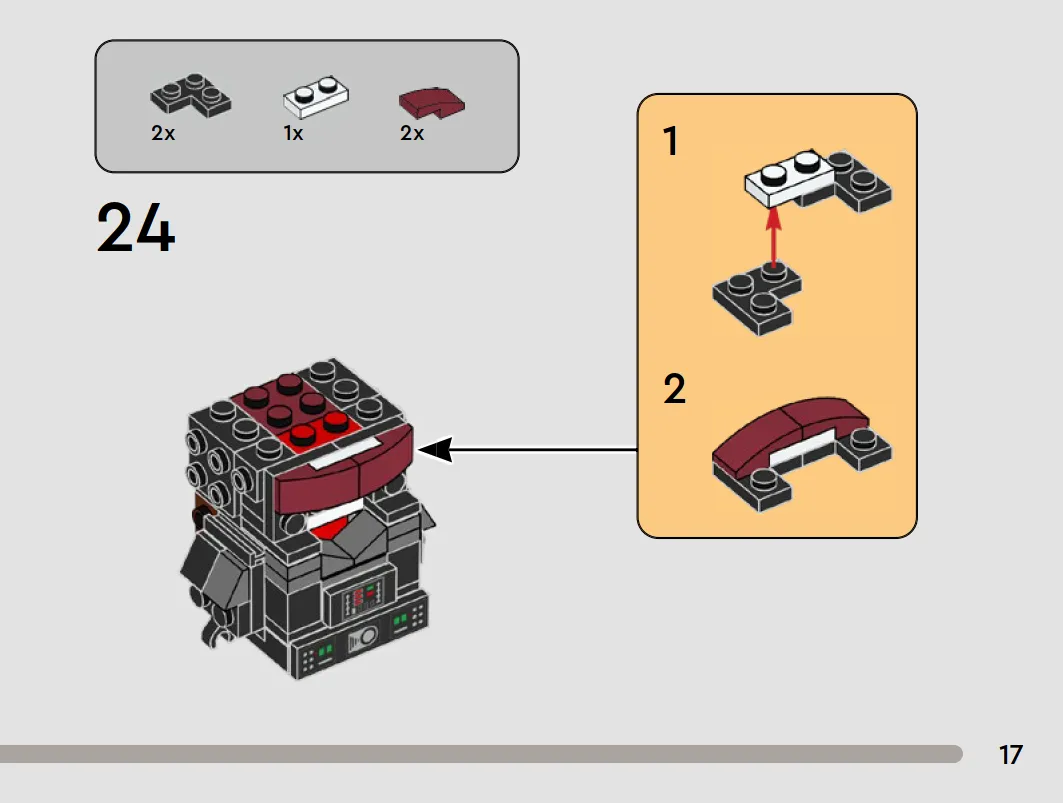 2x
1x
2x

24

1

2

17