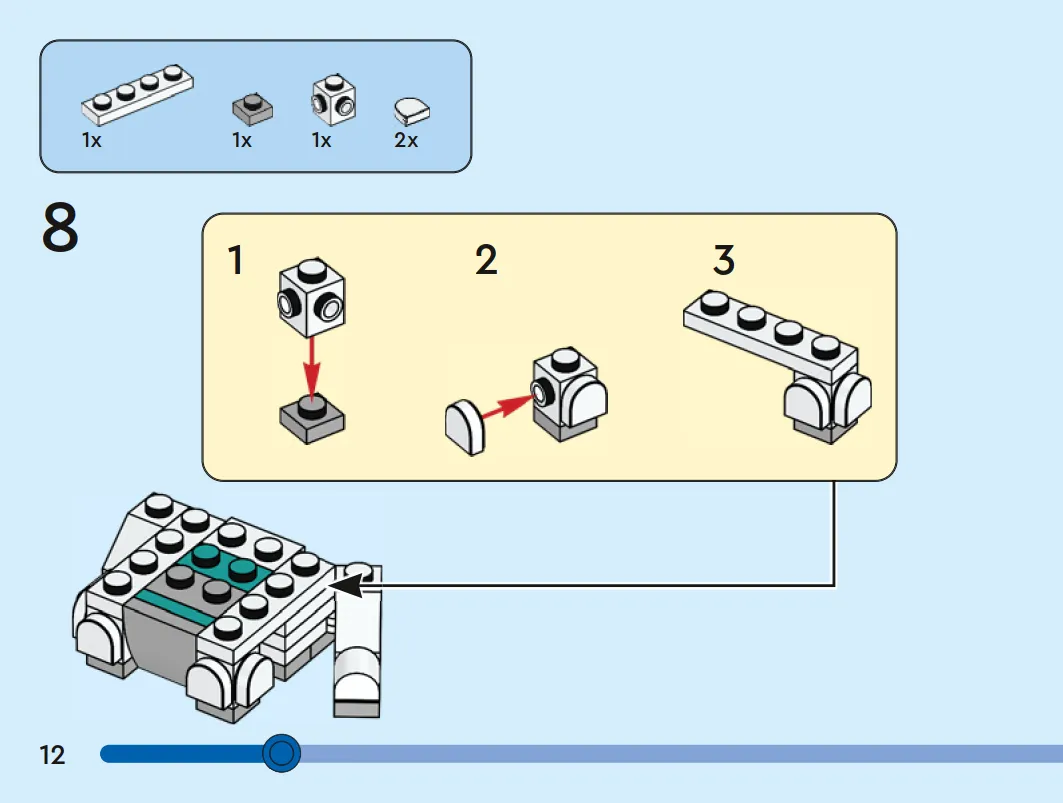 1x 1x 1x 2x

8

1

2

3

12