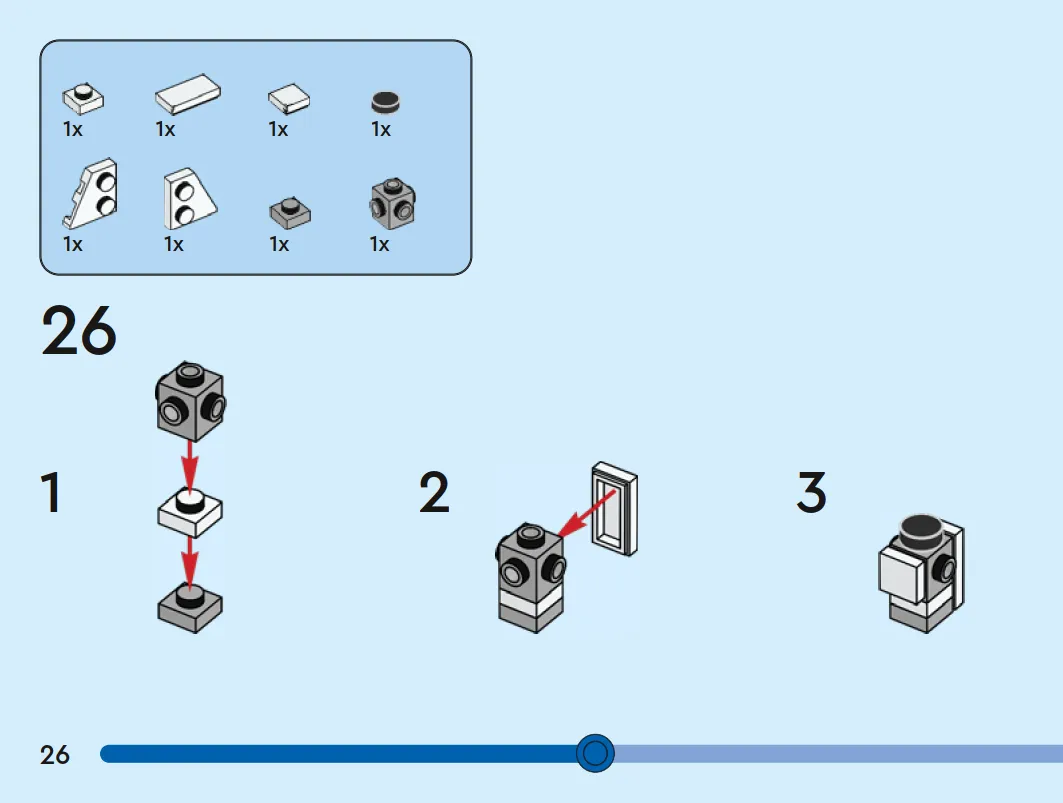 1x 1x 1x 1x
1x 1x 1x 1x

26

1

2

3

26