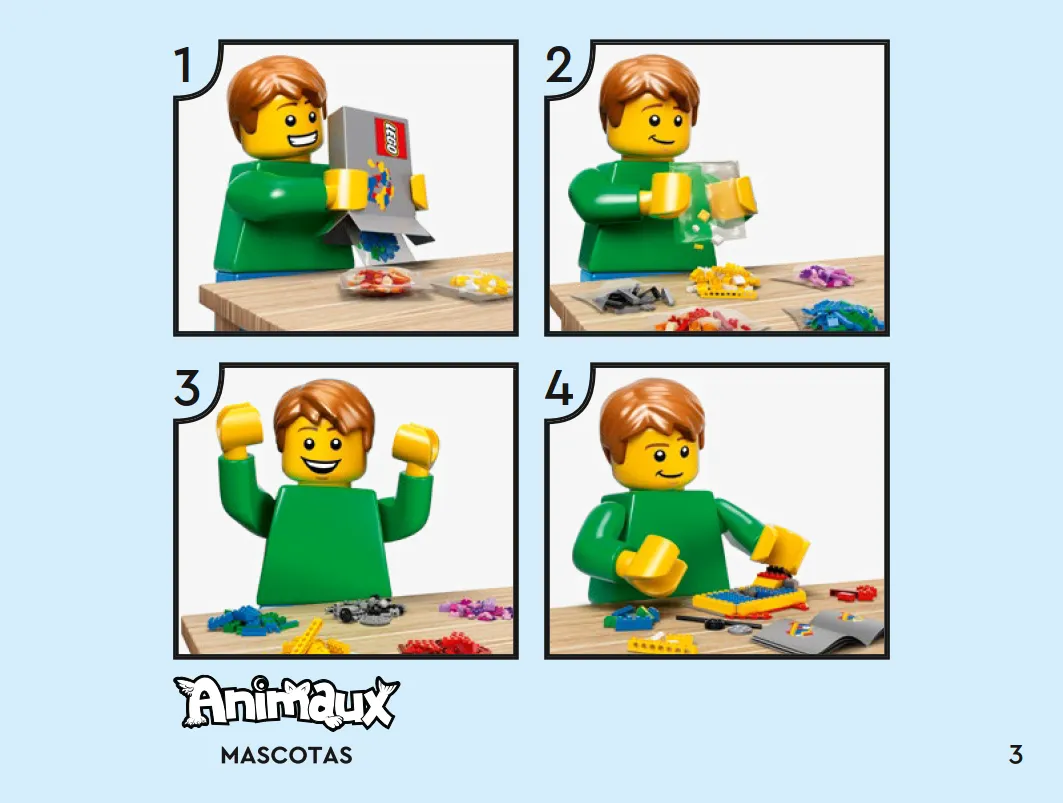 1

LEGO

2

3

4

Animaux

MASCOTAS

3