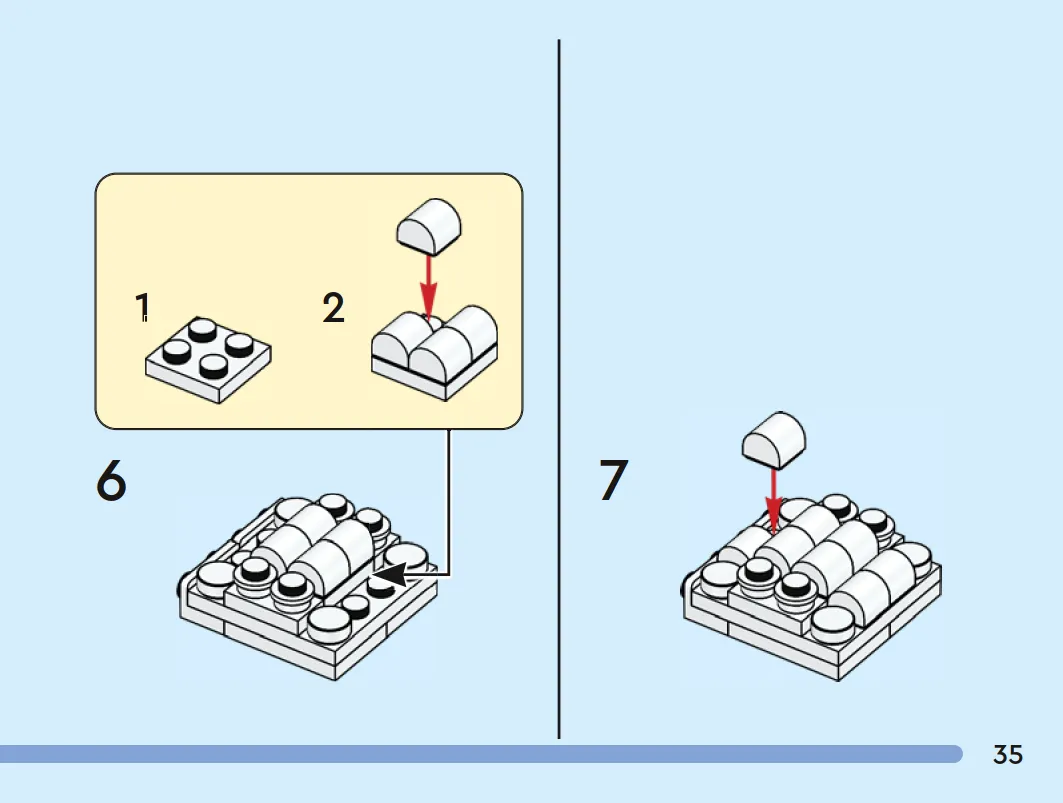 1

2

6

7

35