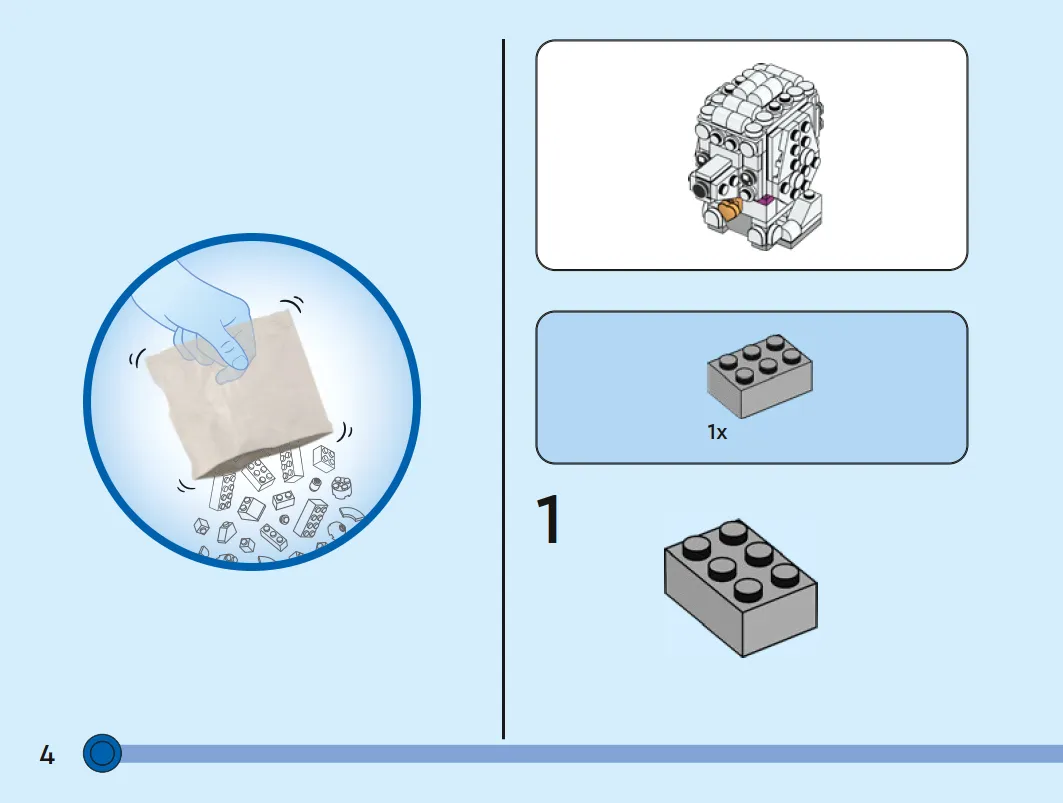 1x

1

4