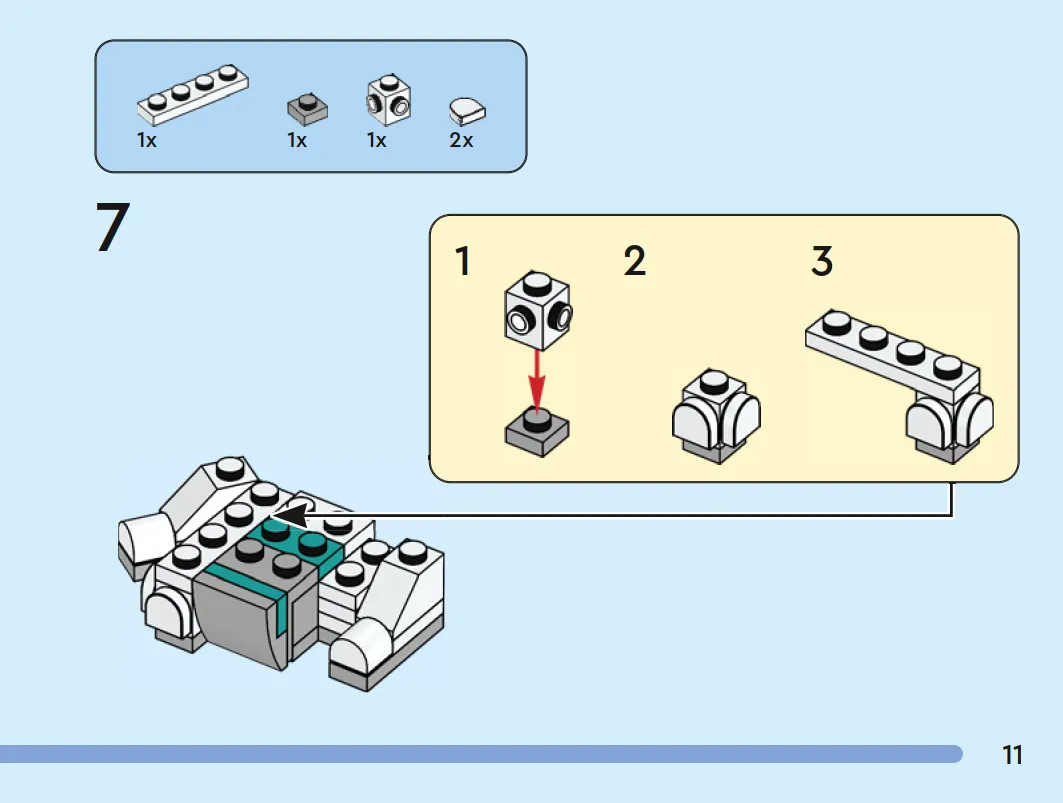 1x 1x 1x 2x

7

1 2 3

11