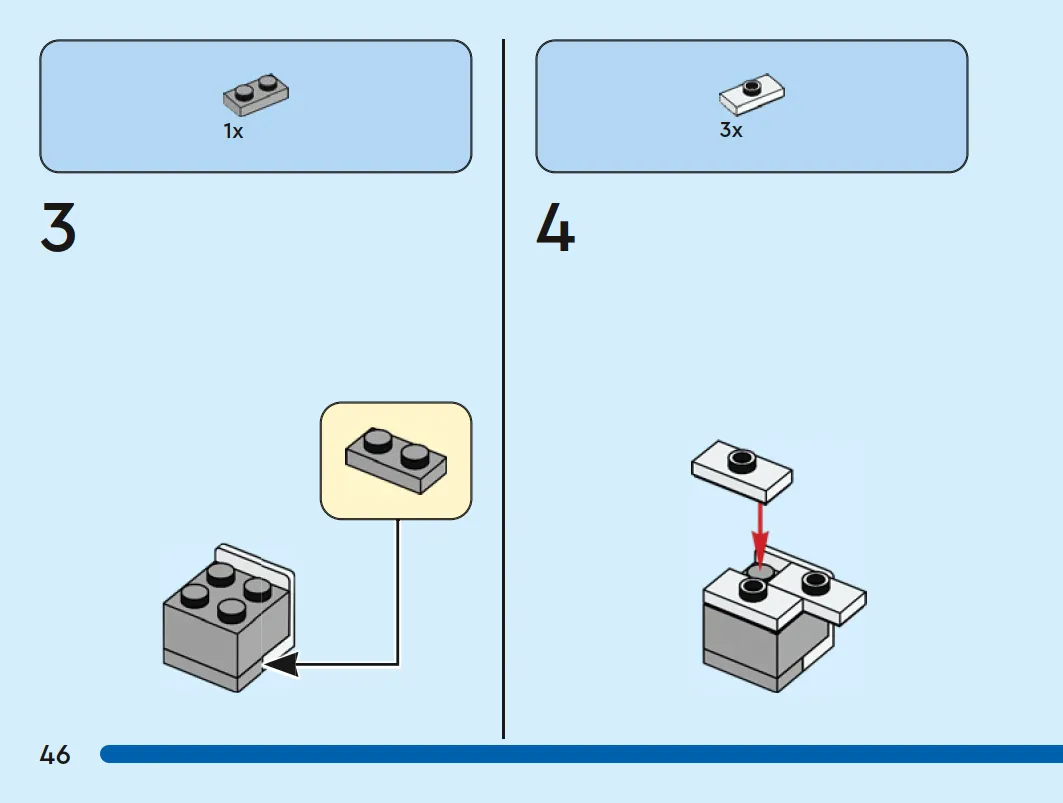 1x

3

3x

4

46