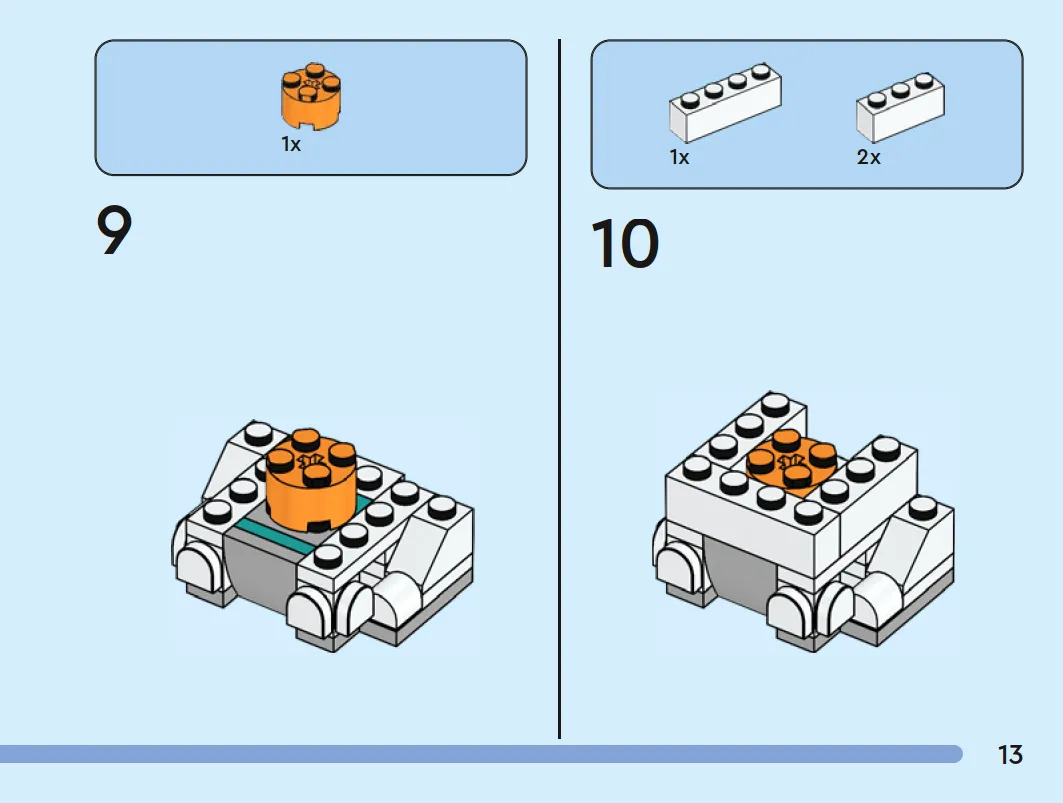 1x

9

1x

2x

10

13