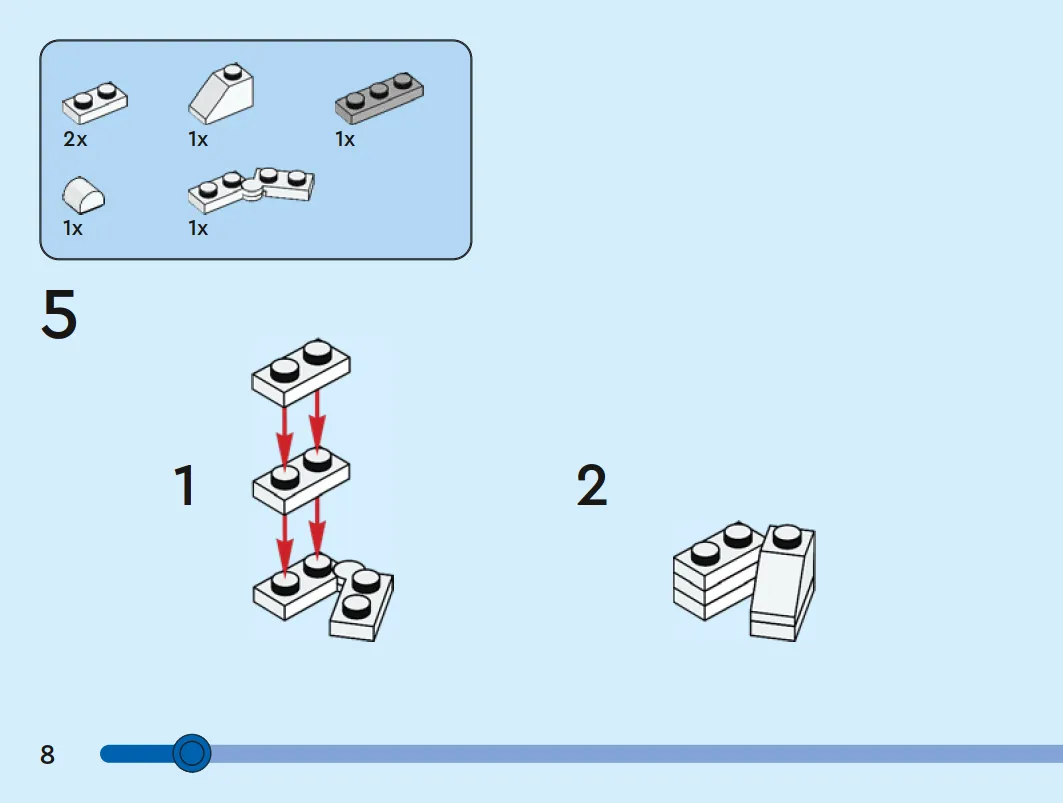 2x 1x 1x

1x 1x

5

1

2

8