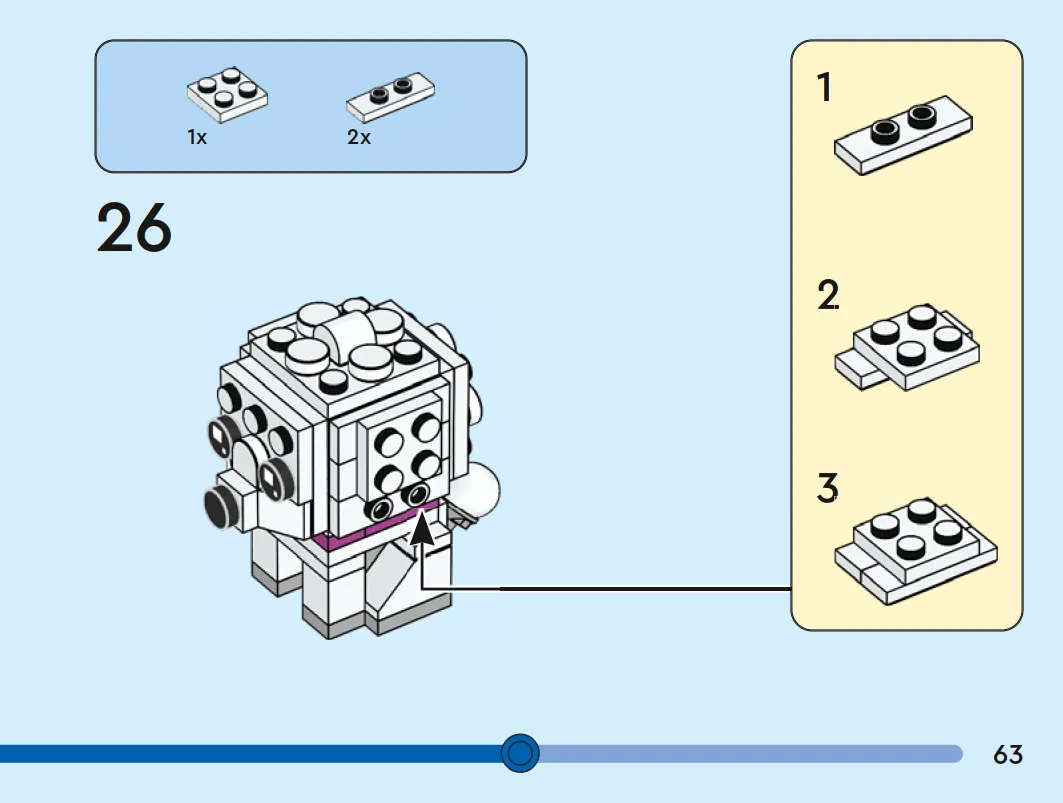 1x
2x

26

1

2

3

63