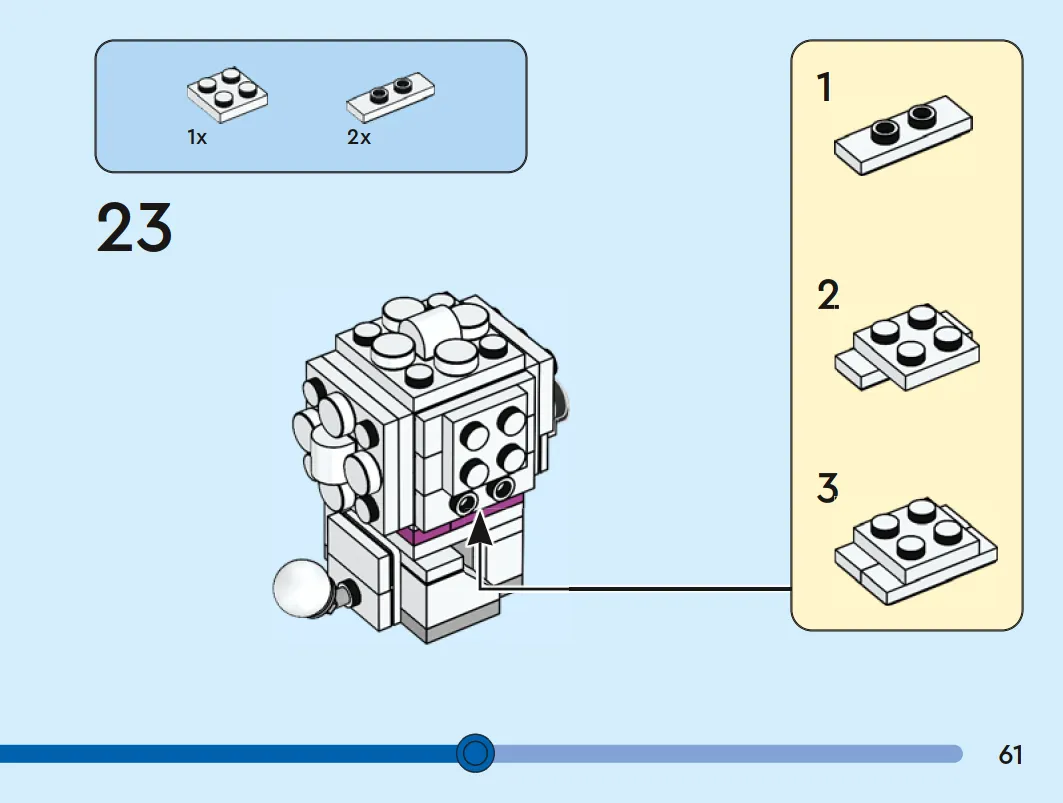 1x

2x

23

1

2

3

61