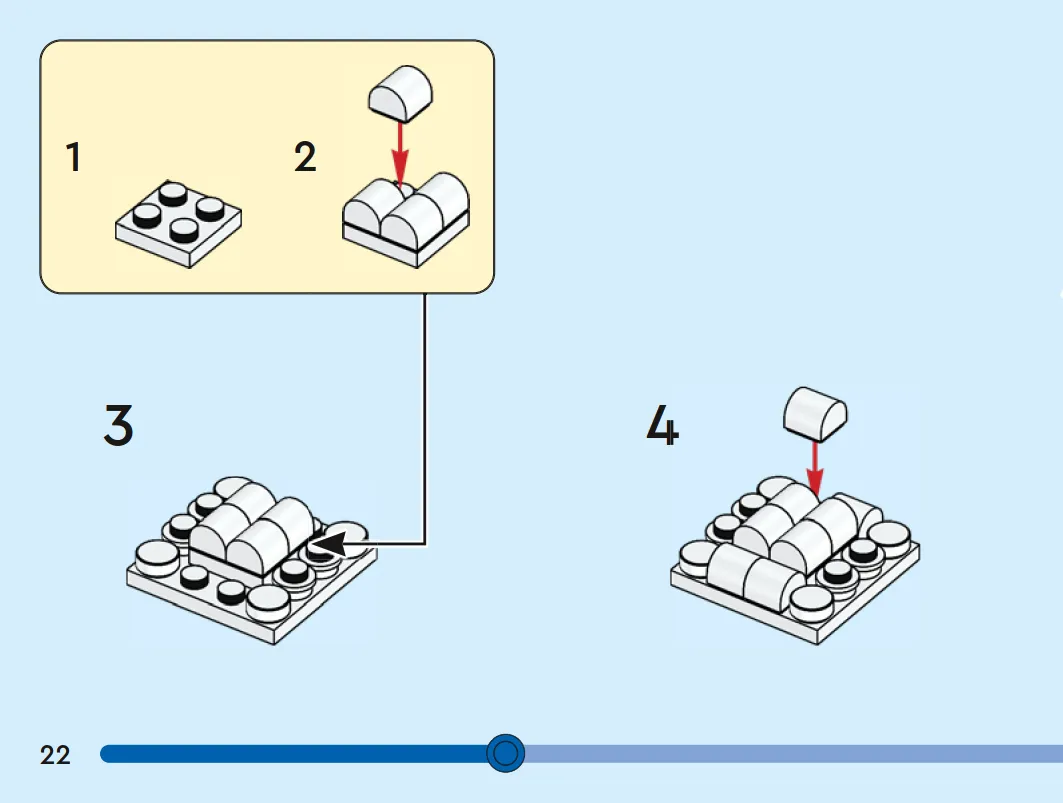 1

2

3

4

22