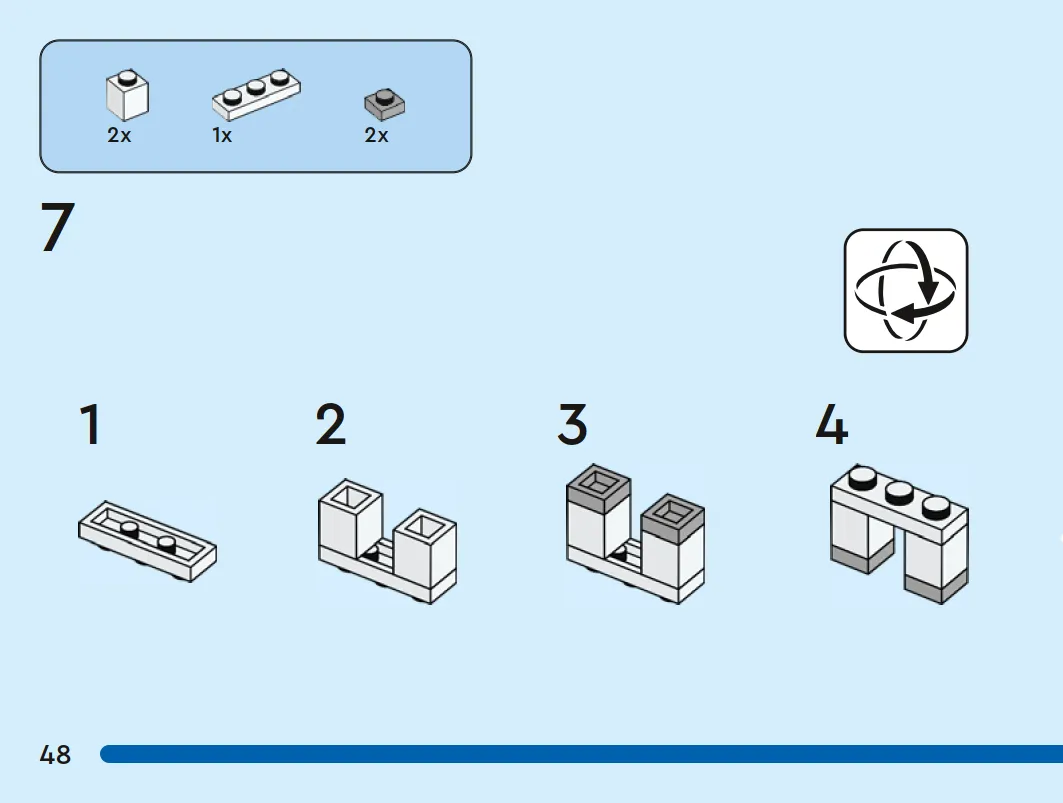 2x 1x 2x

7

1 2 3 4

48