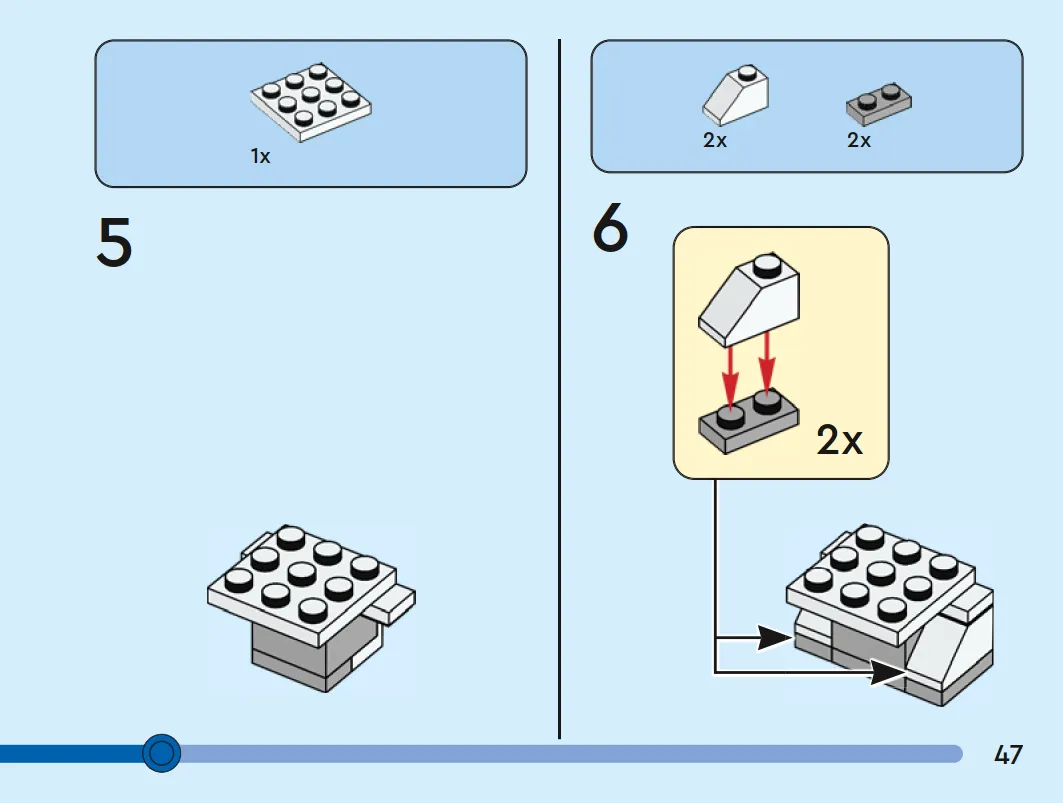 1x

5

2x 2x

6

2x

47