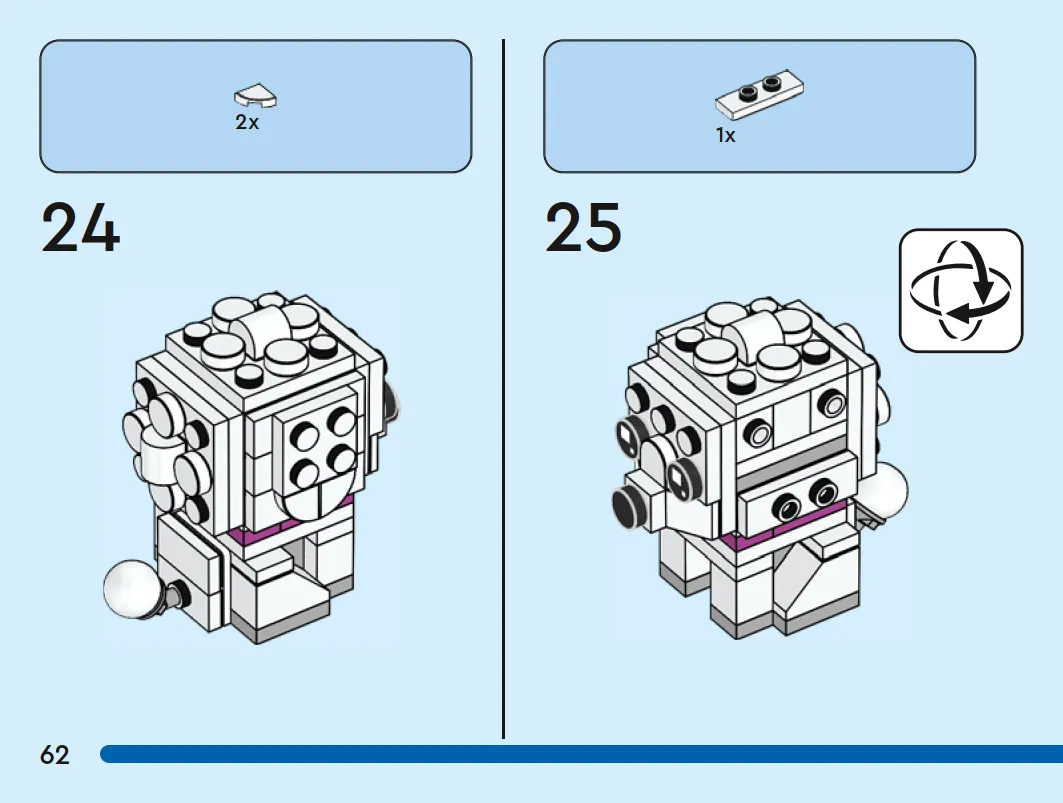 2x

24

1x

25

62