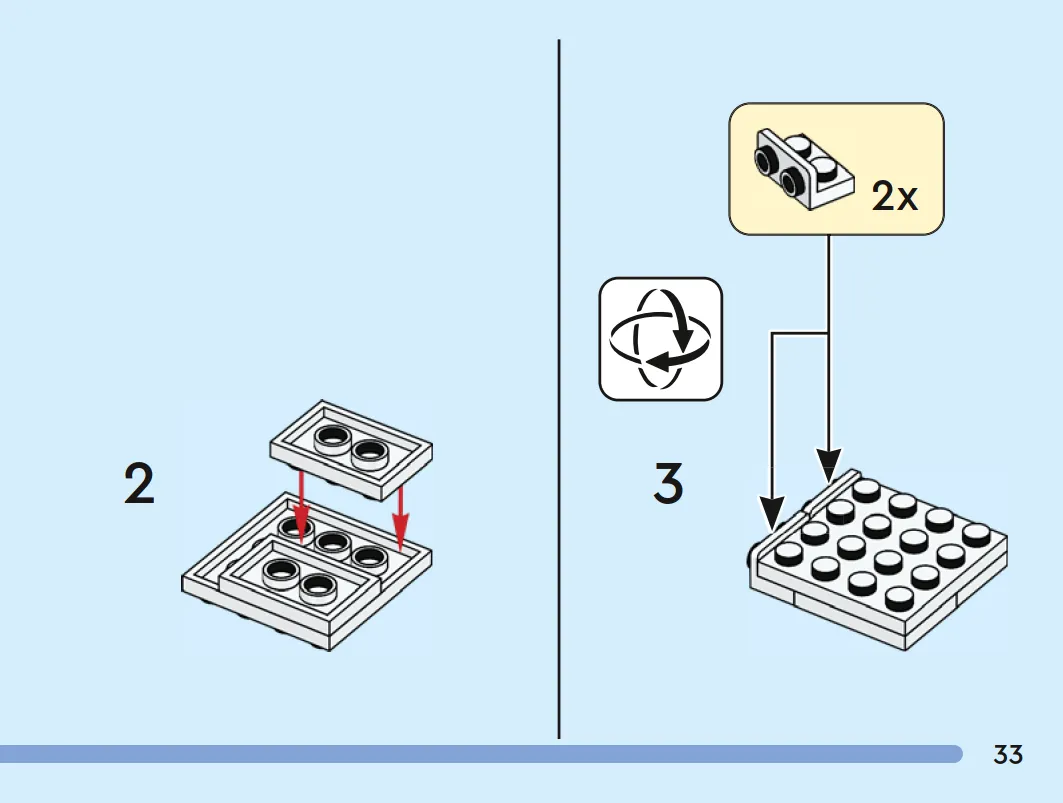 2

2x

3

33