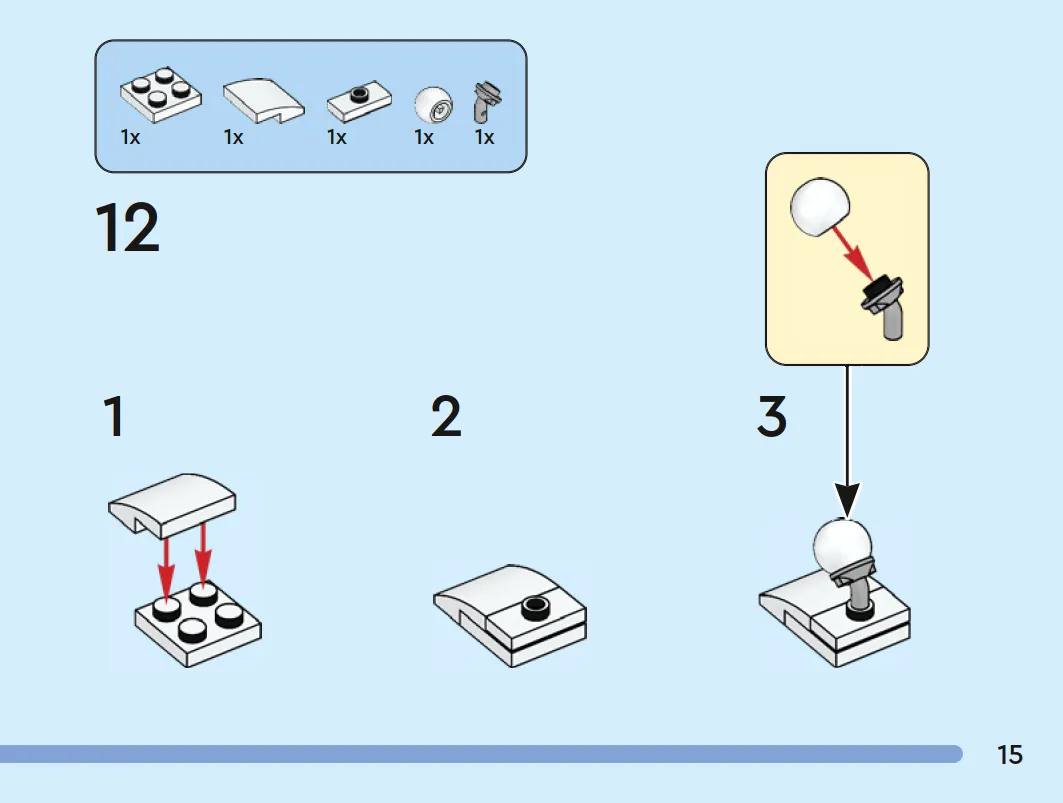 1x 1x 1x 1x 1x

12

1

2

3

15