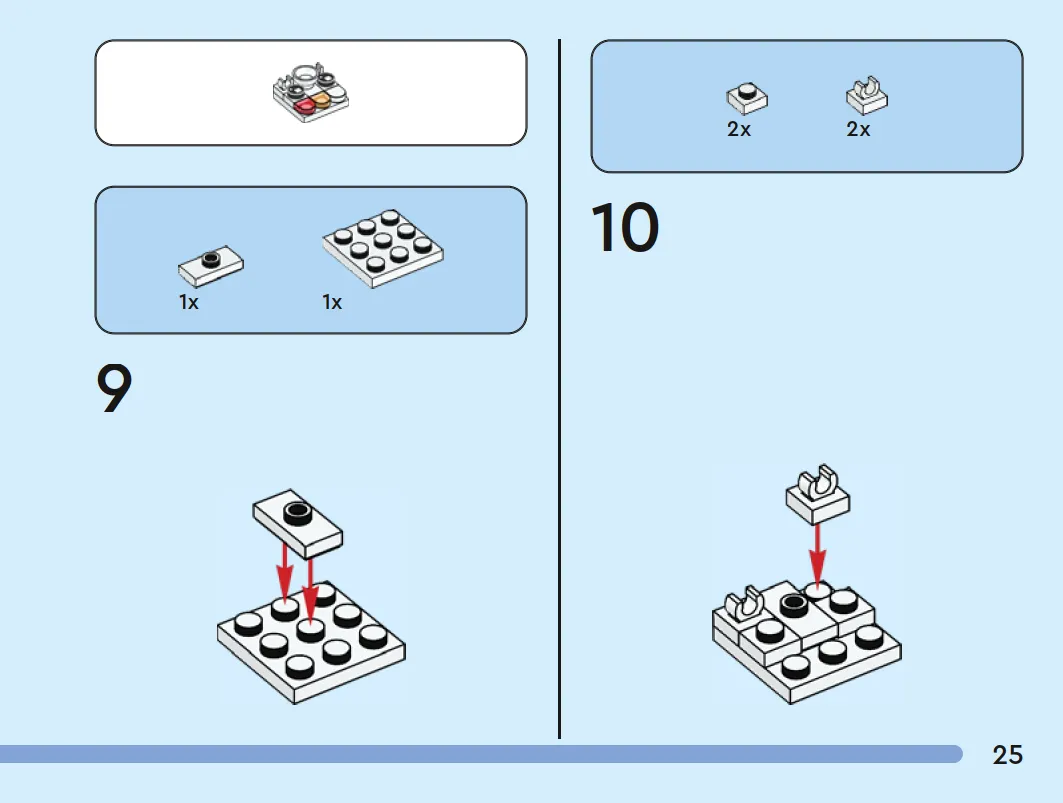 1x 1x

9

2x 2x

10

25