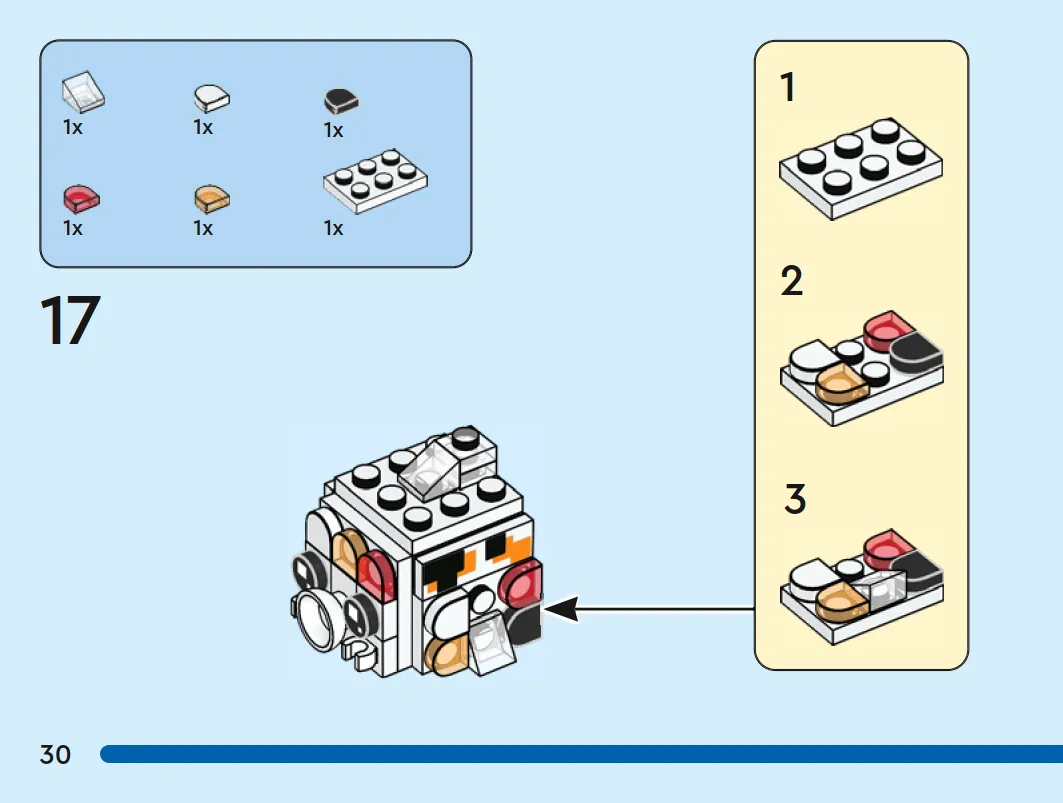 1x
1x
1x
1x
1x
1x

17

1

2

3

30