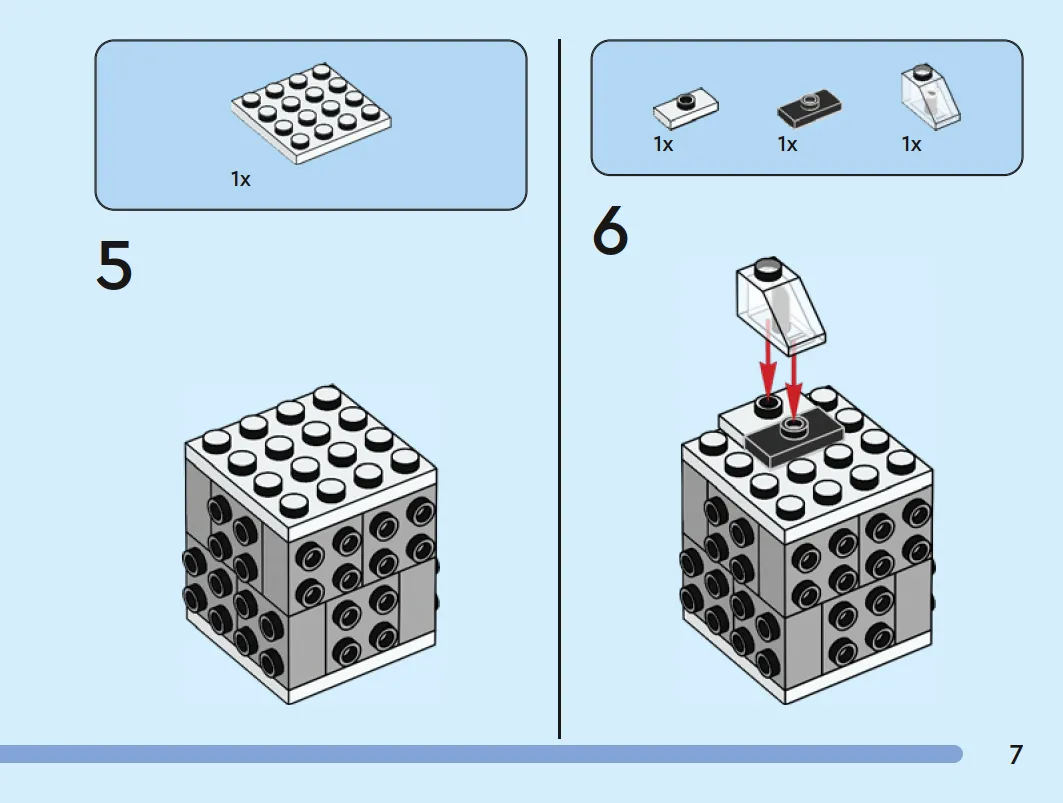 1x

5

1x 1x 1x

6

7