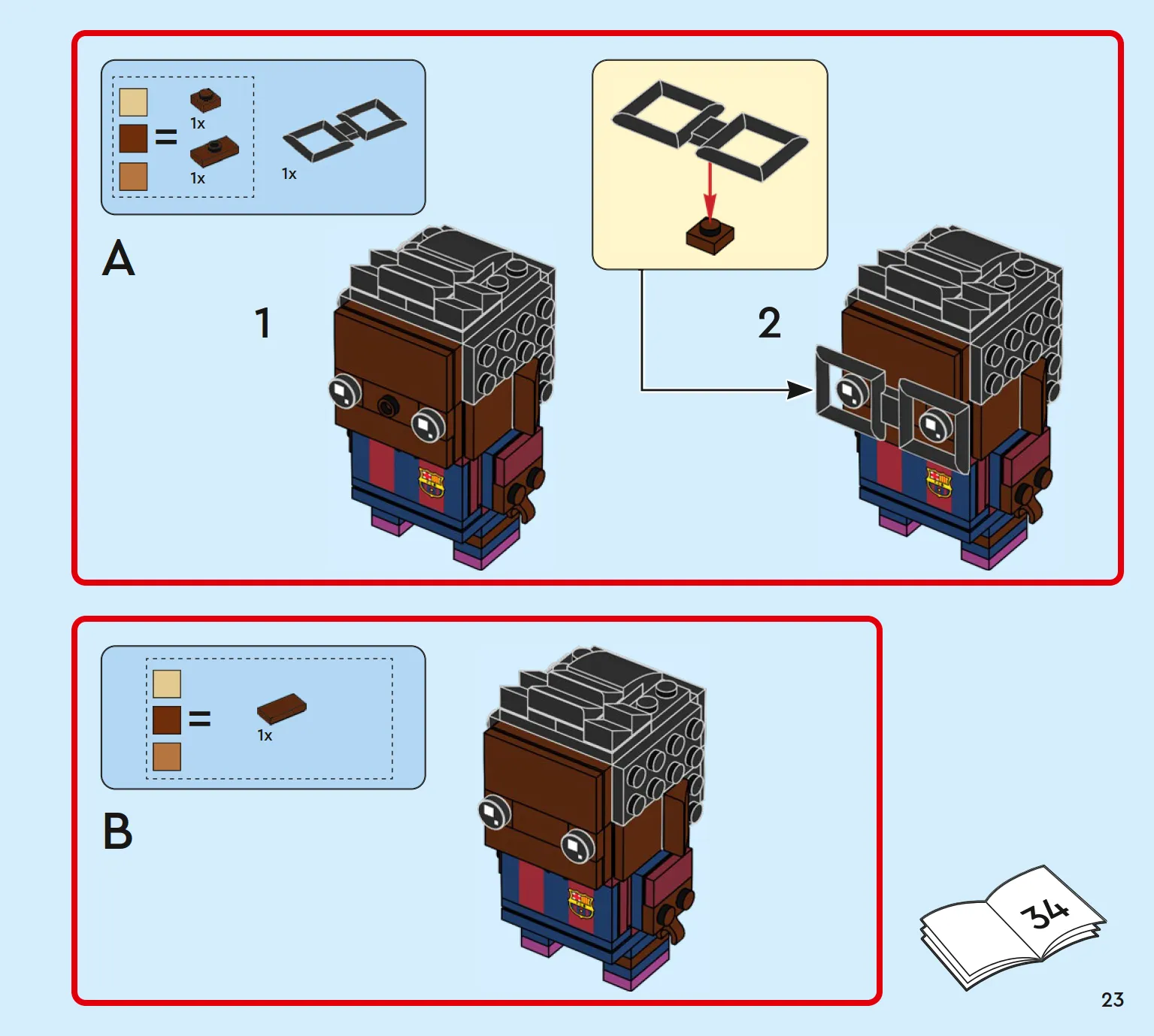 =
1x
1x
1x

A

1

2

=
1x

B

34

23