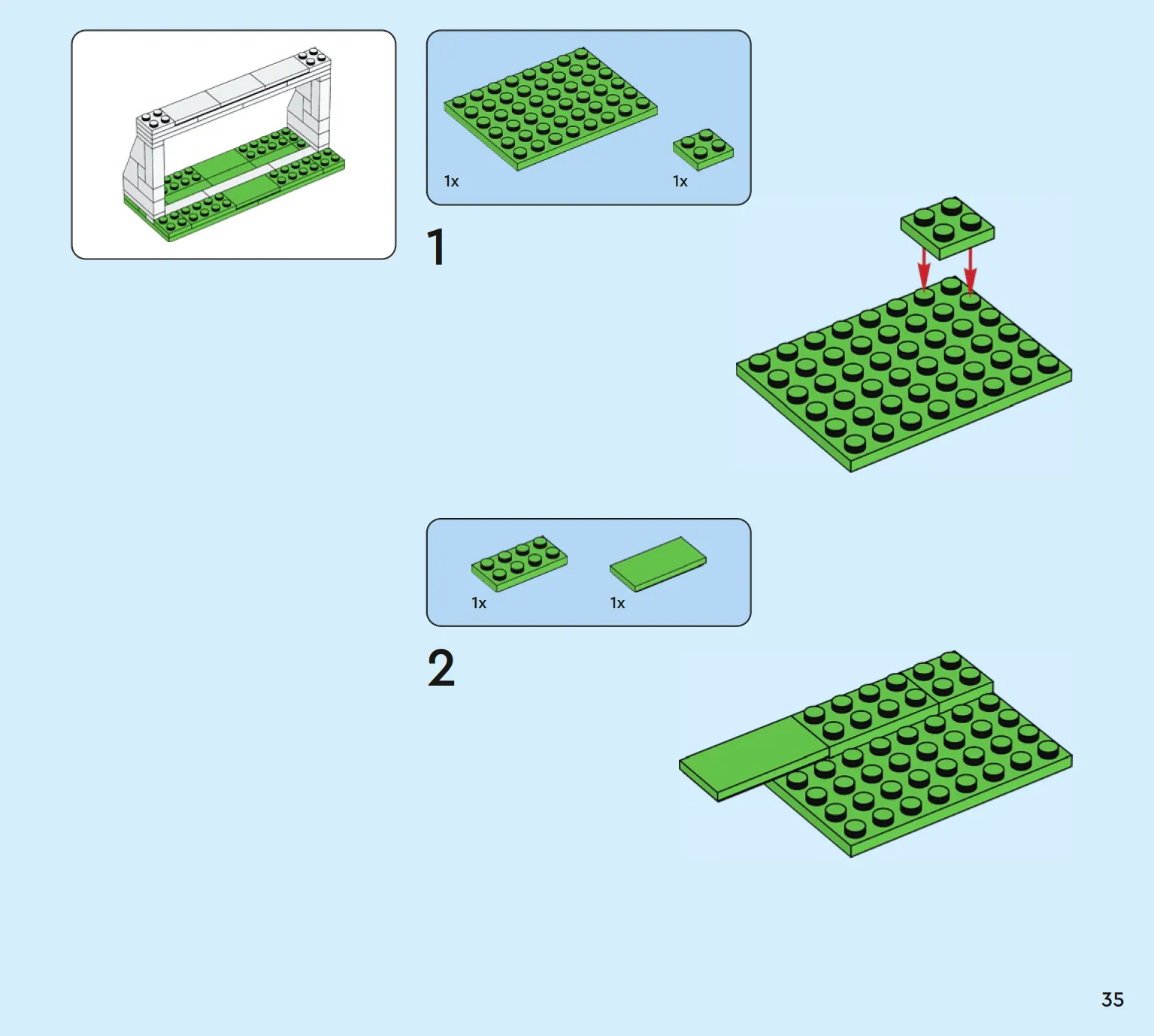 1x

1x

1

1x

1x

2

35