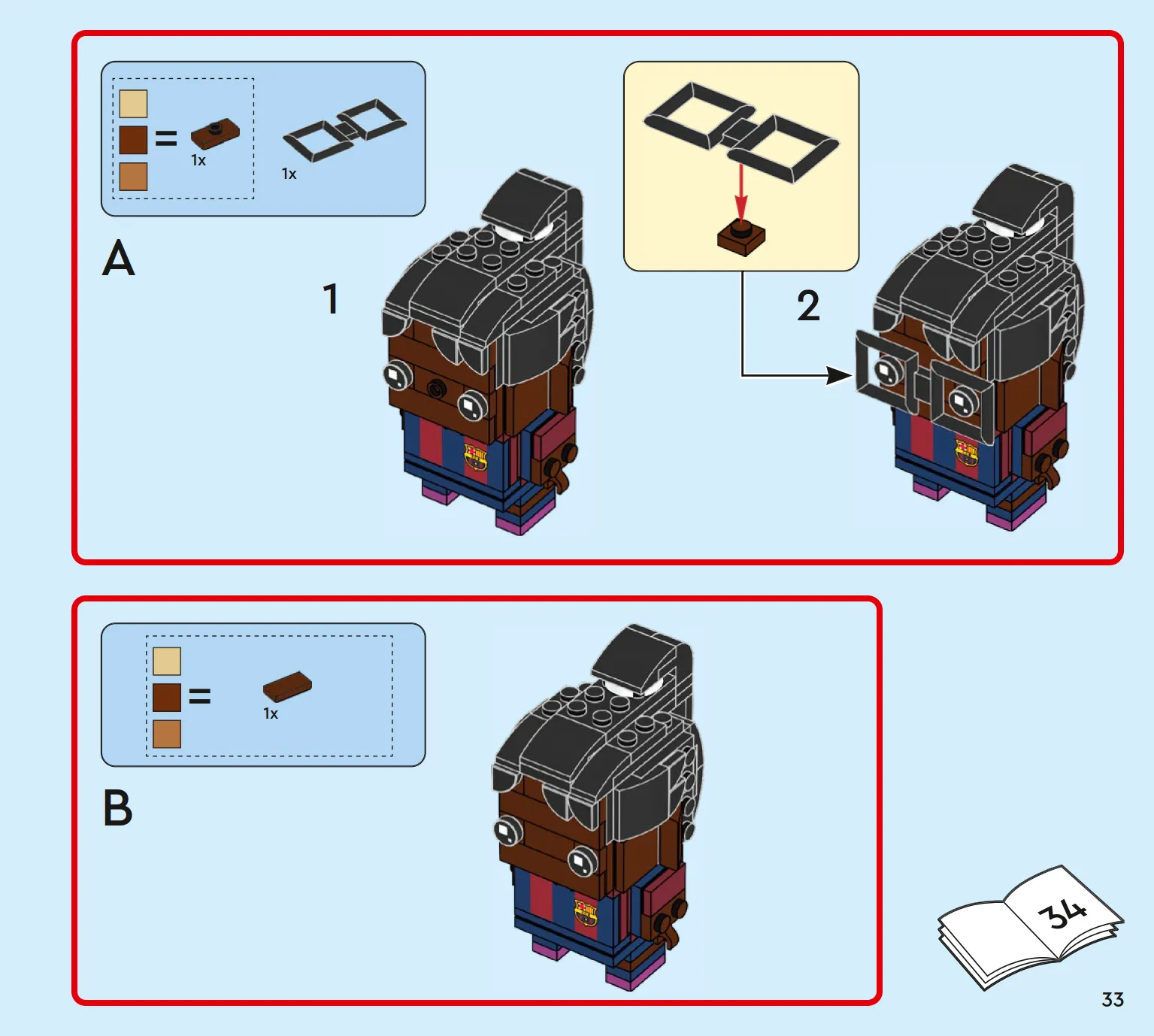 =
1x
1x
A
1
2
=
1x
B
34
33