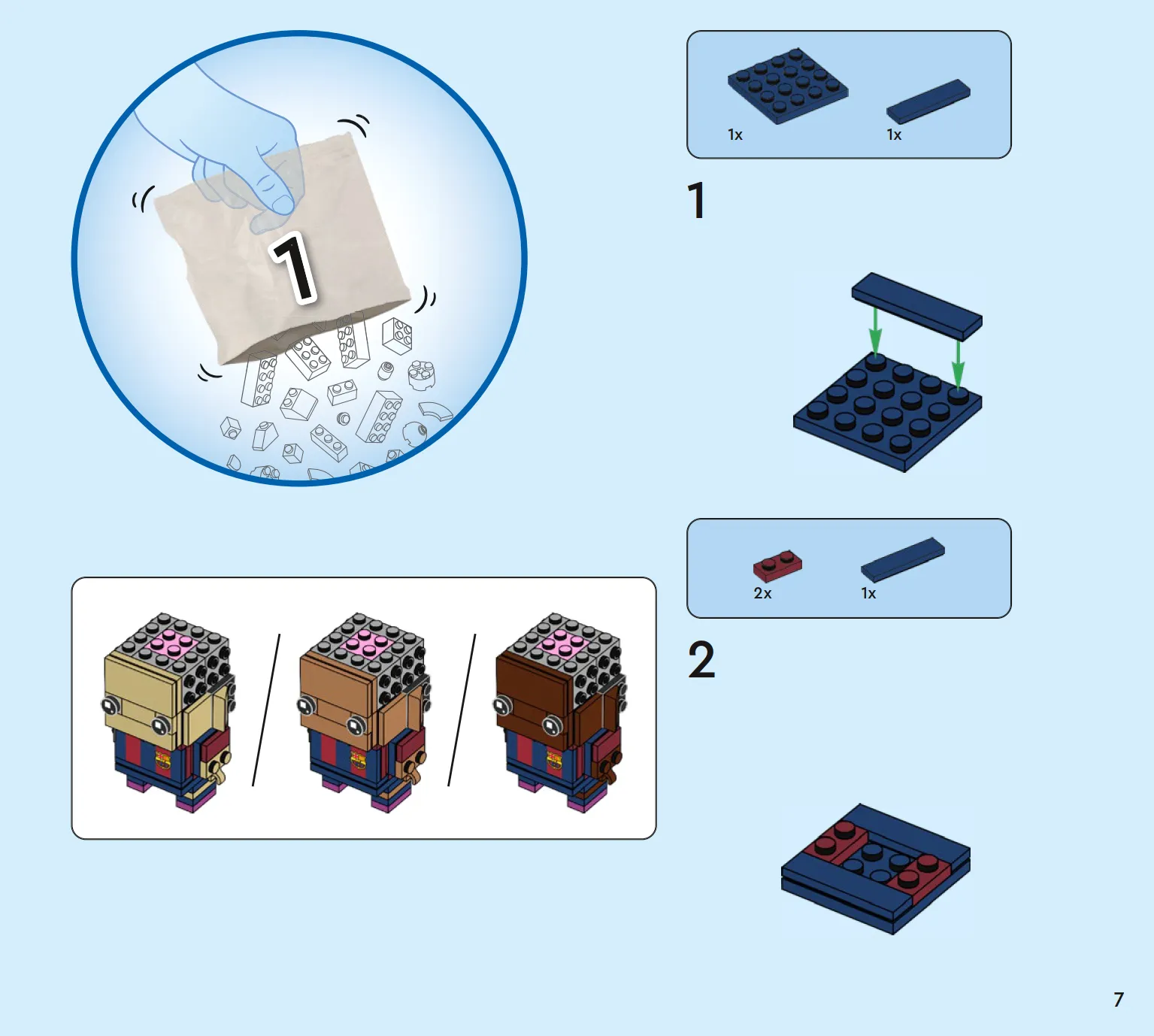 1

1x

1x

1

2x

1x

2

7