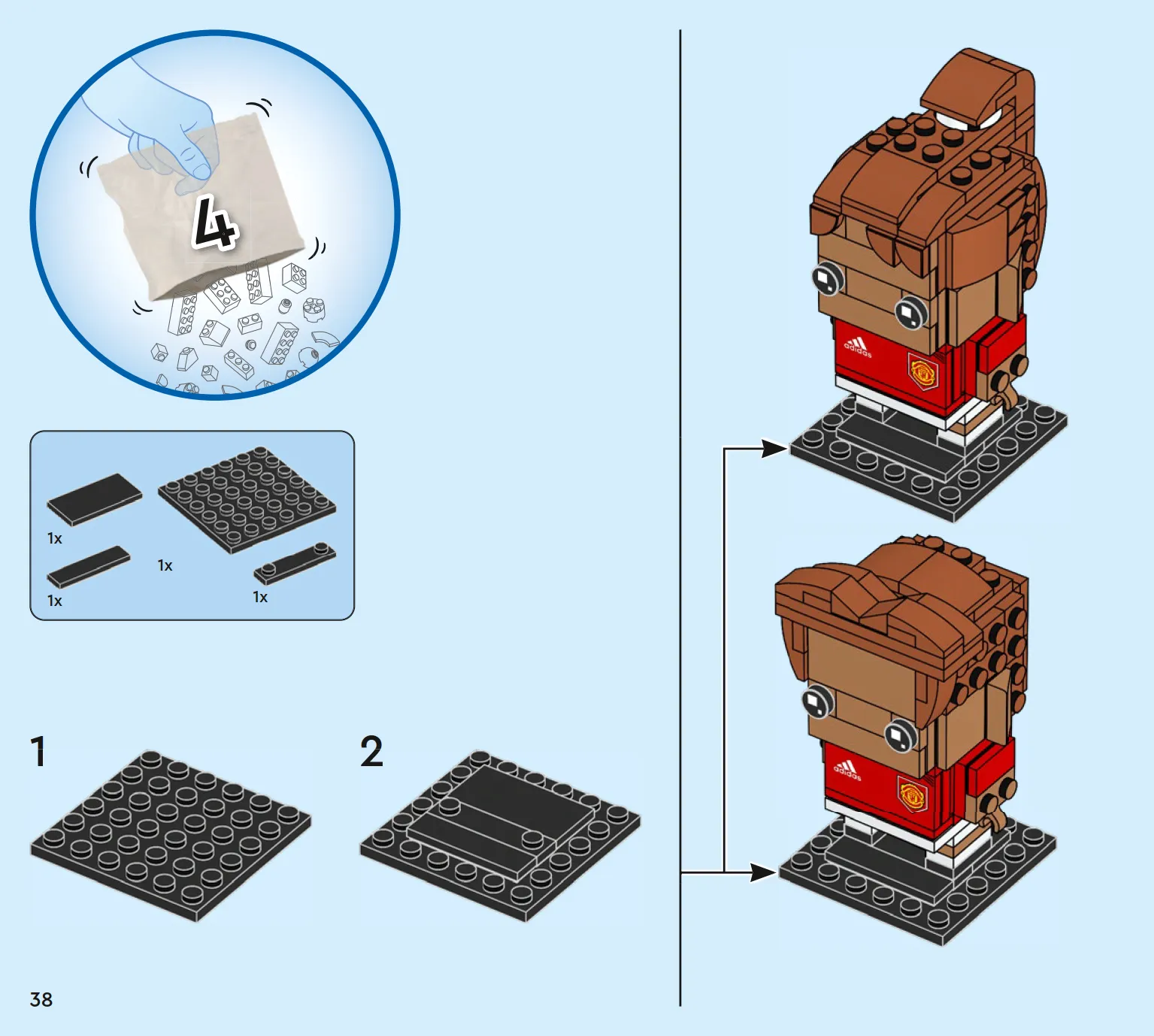 4

1x

1x

1x

1x

1

2

adidas

adidas

38