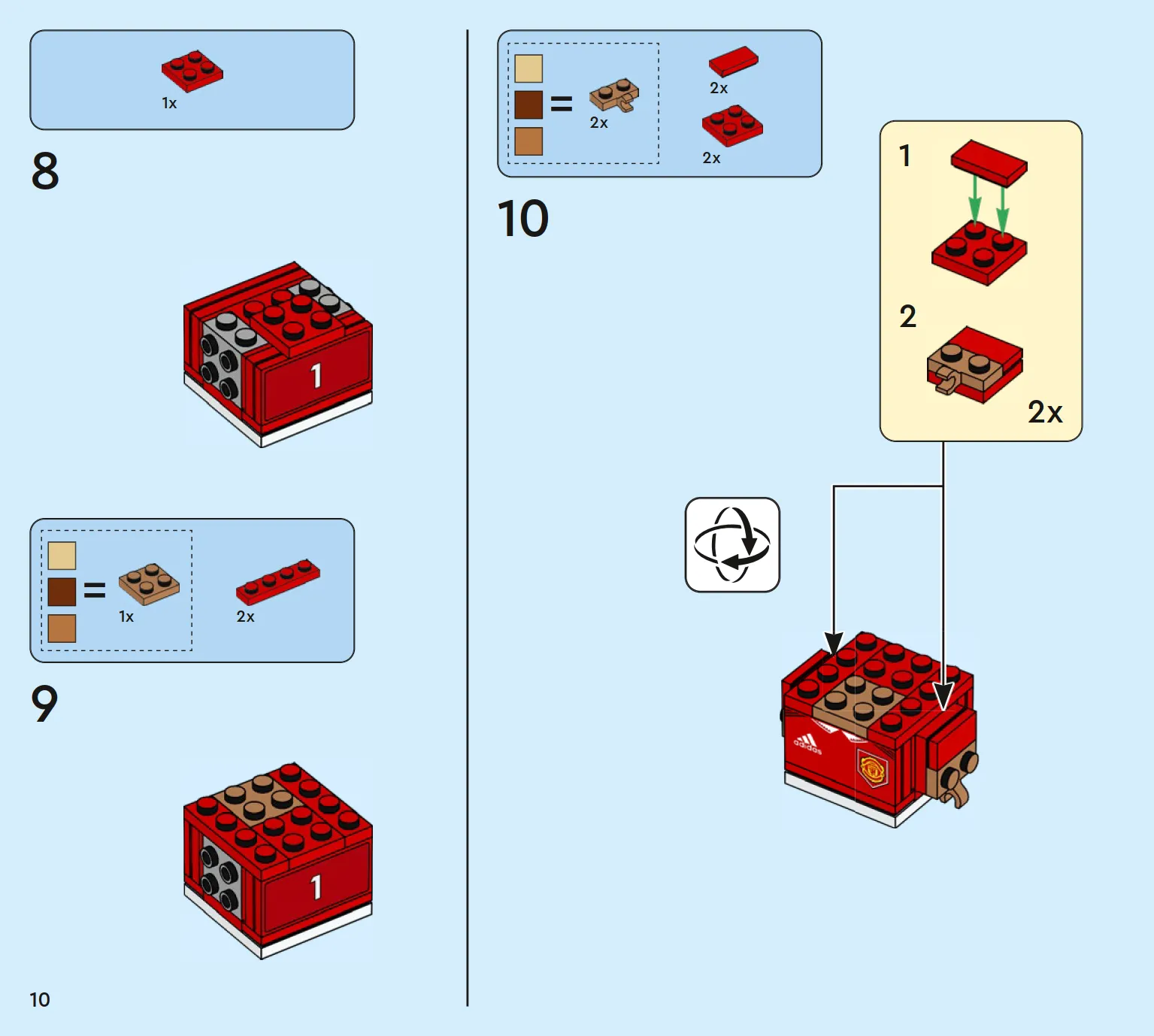 1x

8

1

=
1x
2x

9

1

10

=
2x
2x
2x

10

1

2

2x

adidas