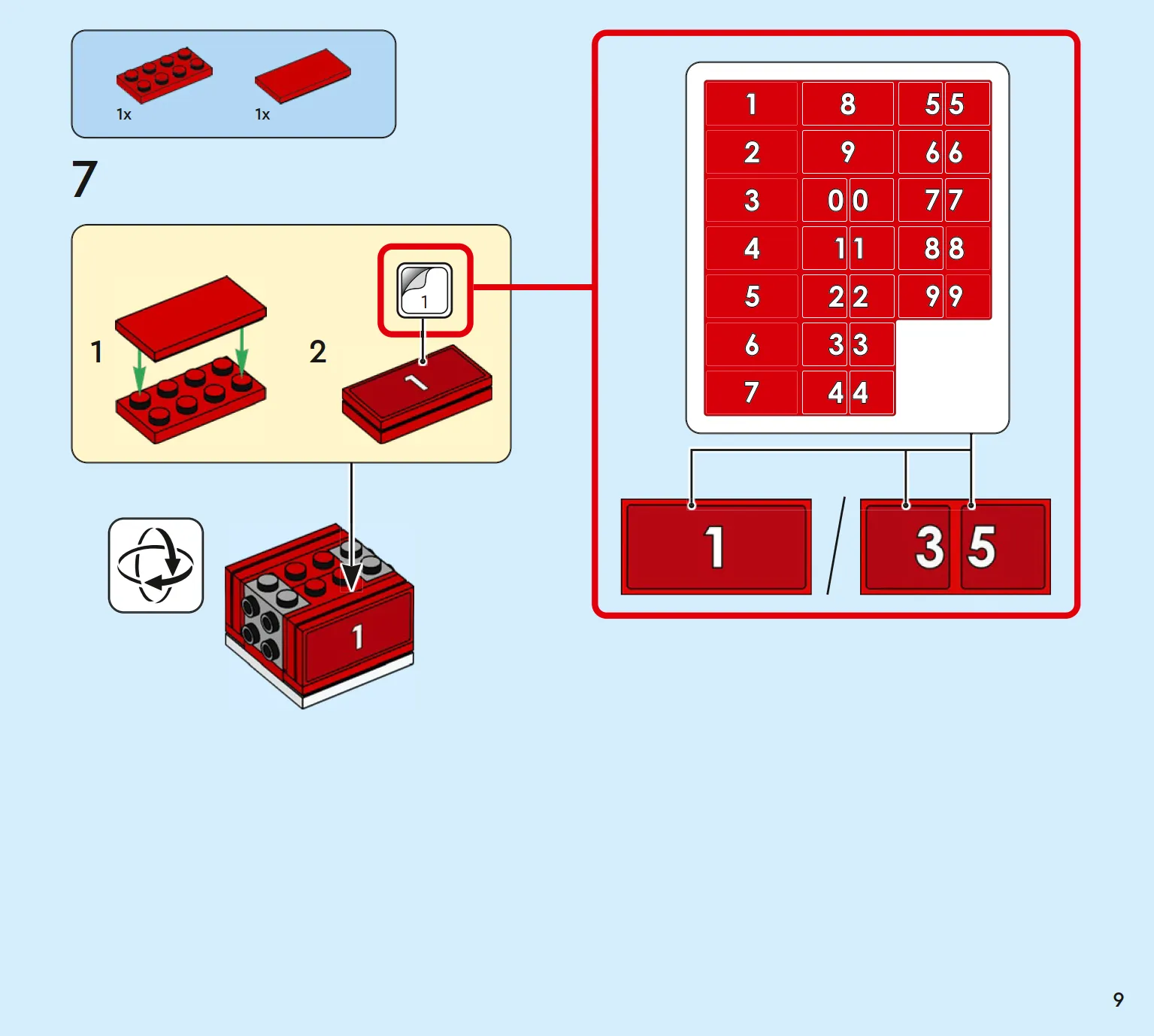 1x 1x

7

1

2

1

1

1

| 1 | 8 | 5 5 |
|---|---|---|
| 2 | 9 | 6 6 |
| 3 | 0 0 | 7 7 |
| 4 | 1 1 | 8 8 |
| 5 | 2 2 | 9 9 |
| 6 | 3 3 | |
| 7 | 4 4 | |

1 / 3 5

9