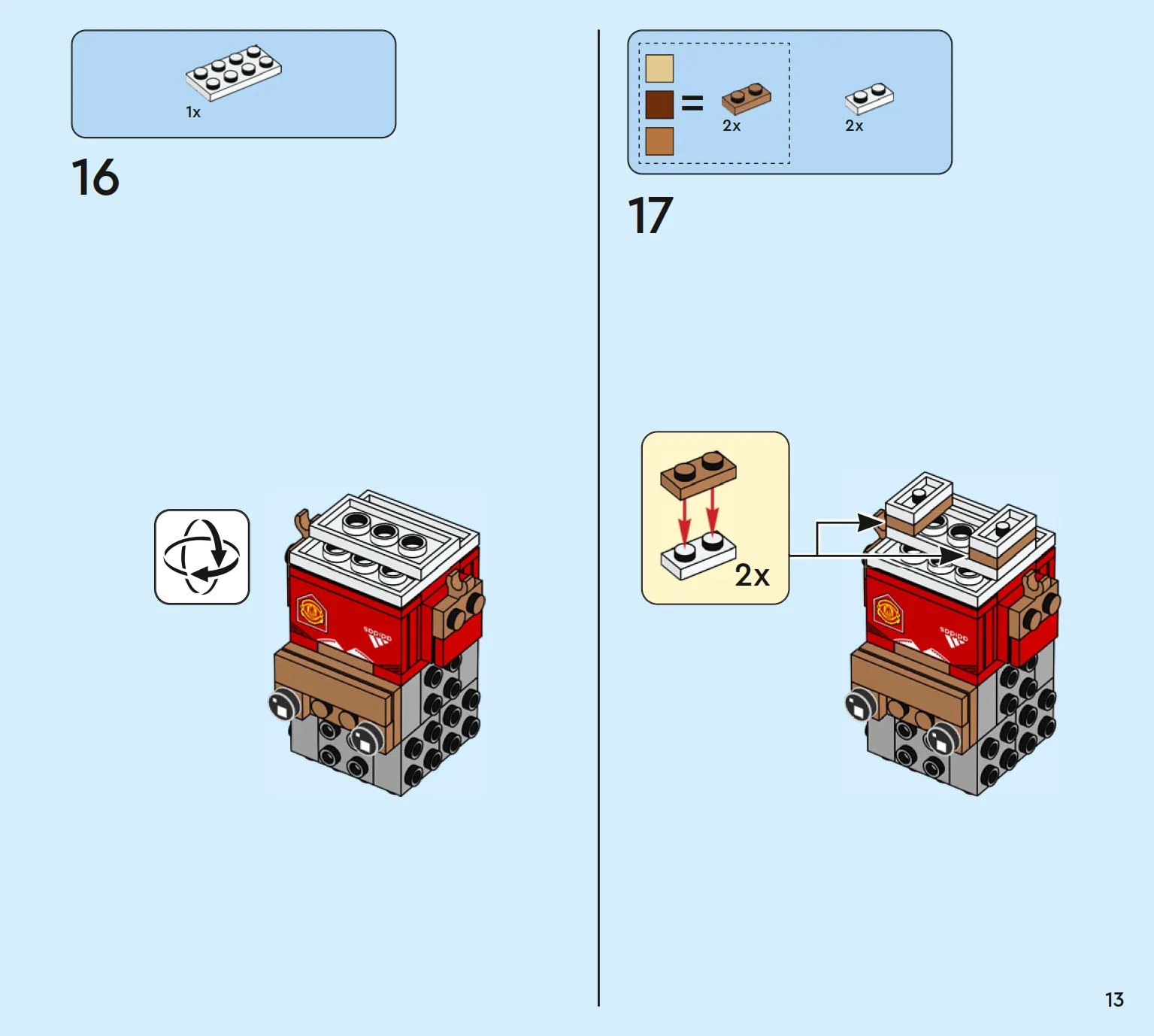 1x

16

=

2x

2x

17

2x

13