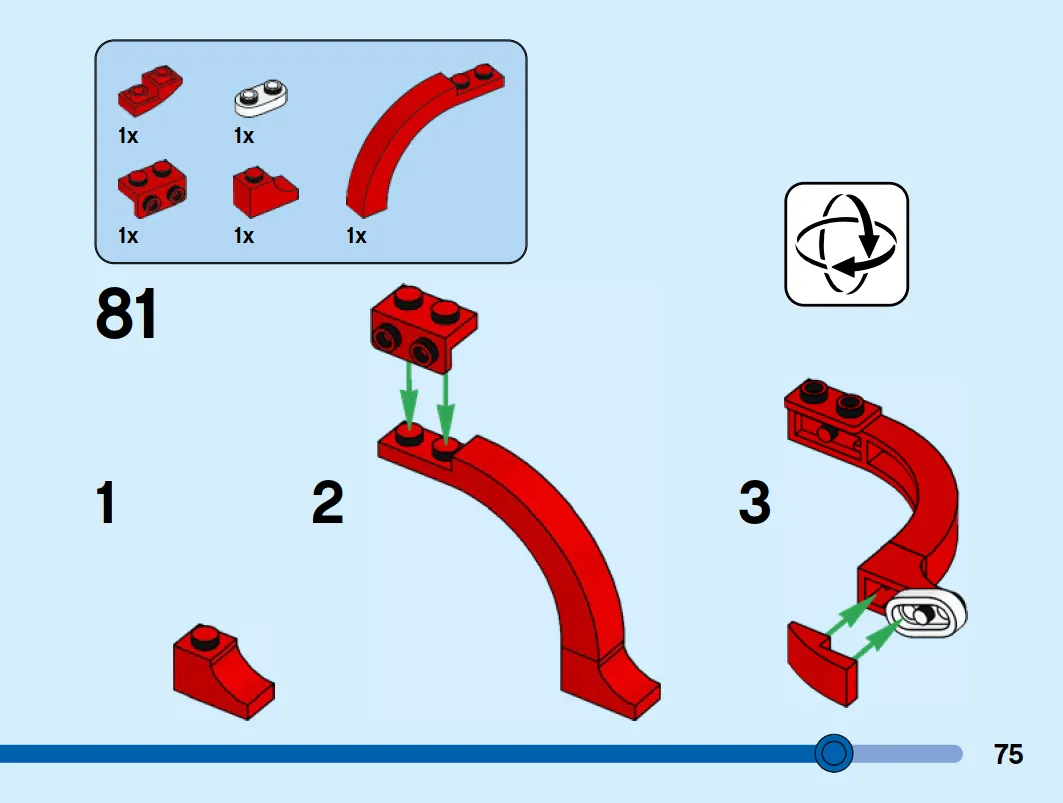 1x
1x
1x
1x
1x

81

1

2

3

75