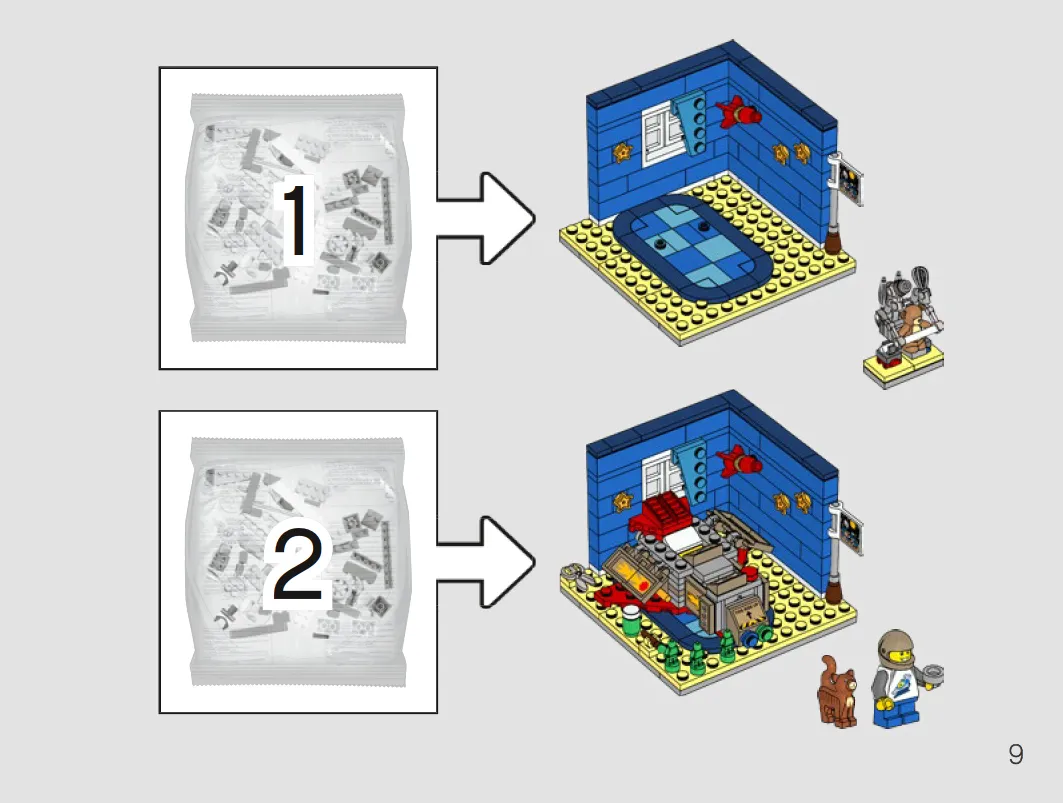 1

2

9