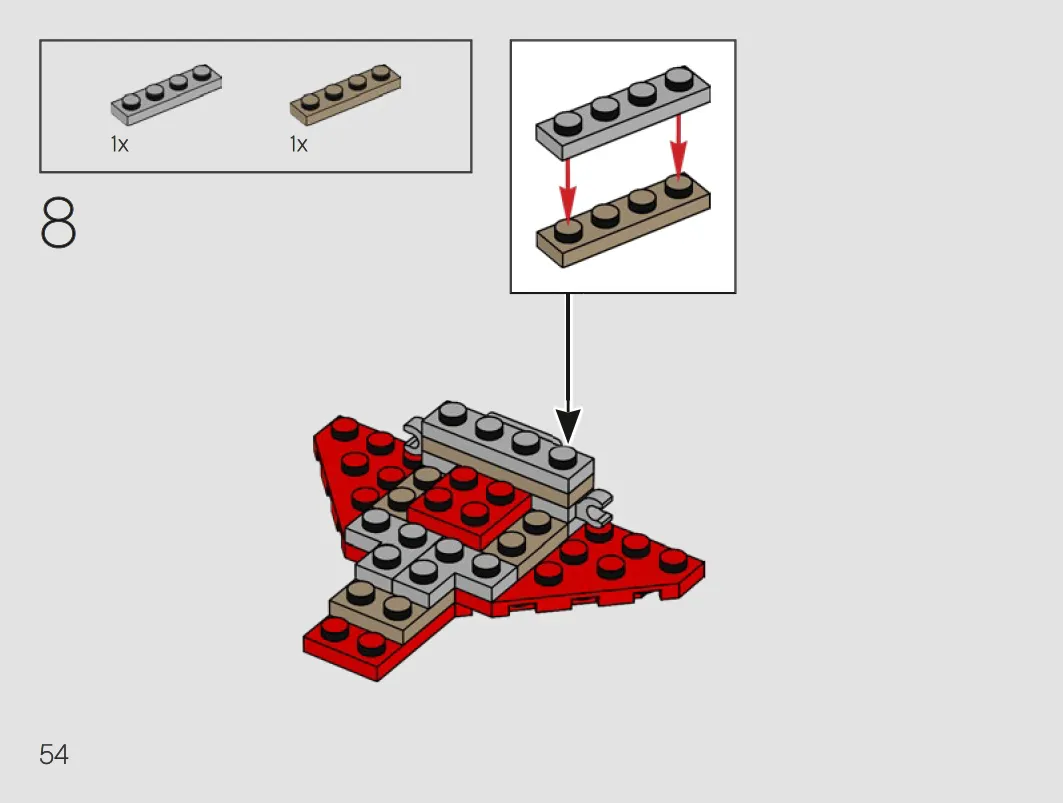 1x 1x

8

54