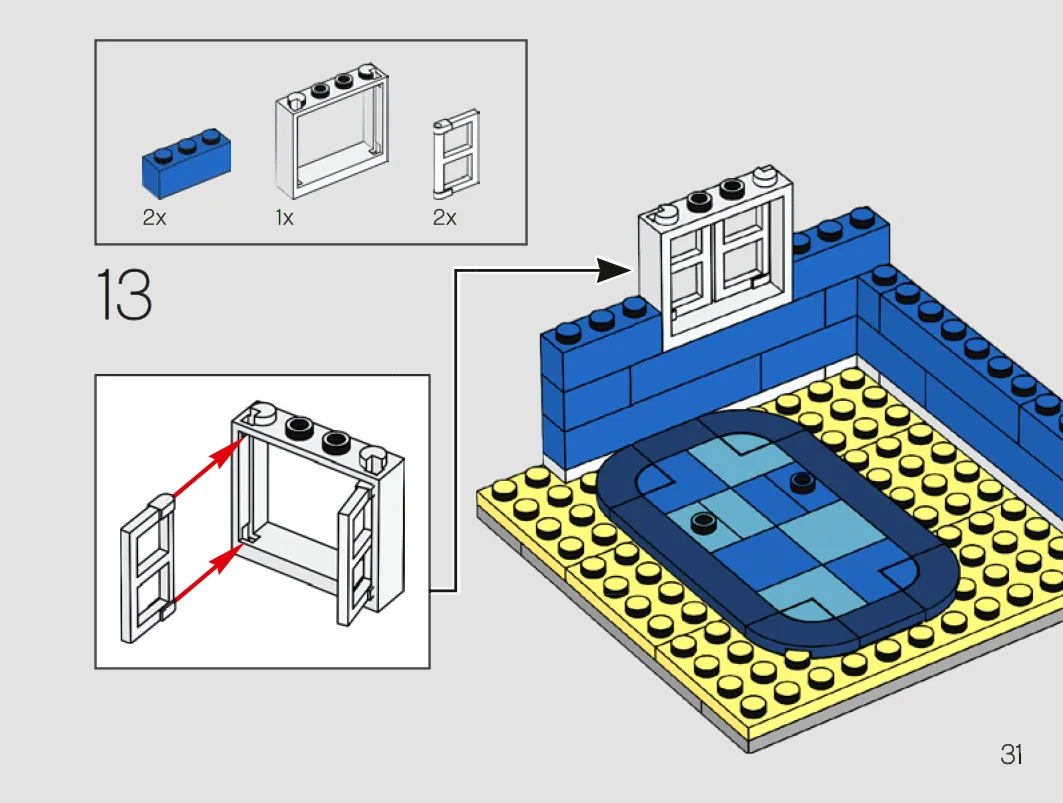 2x
1x
2x

13

31