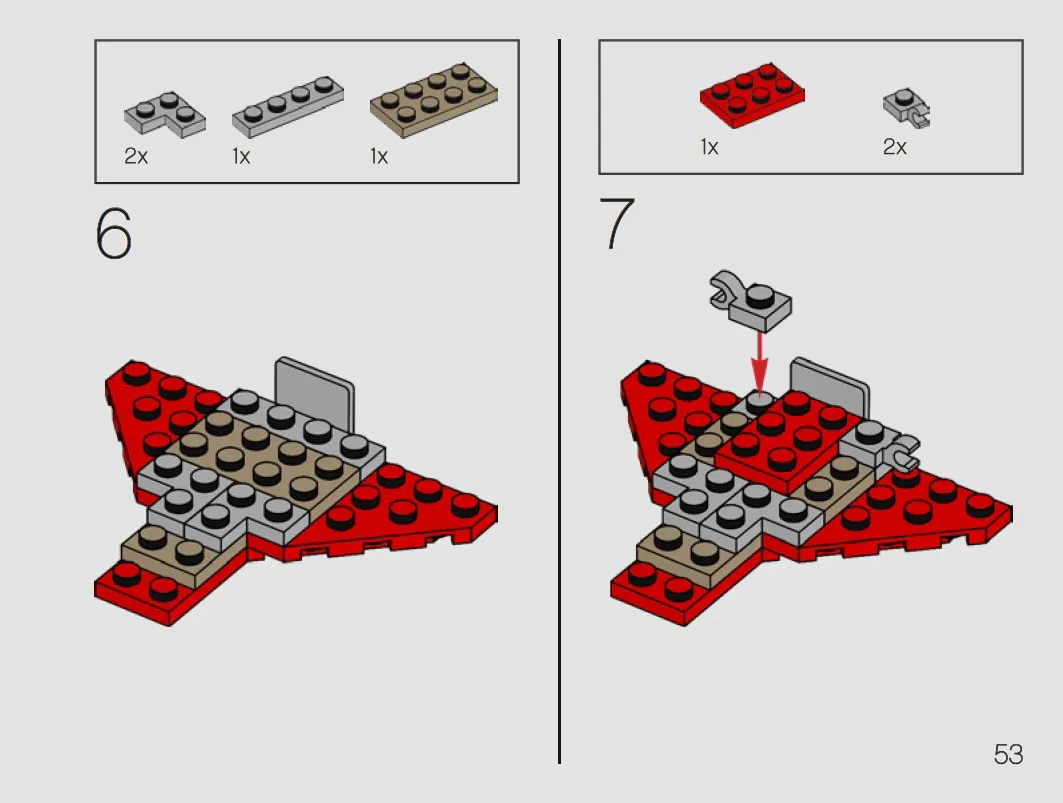 2x 1x 1x

6

1x 2x

7

53