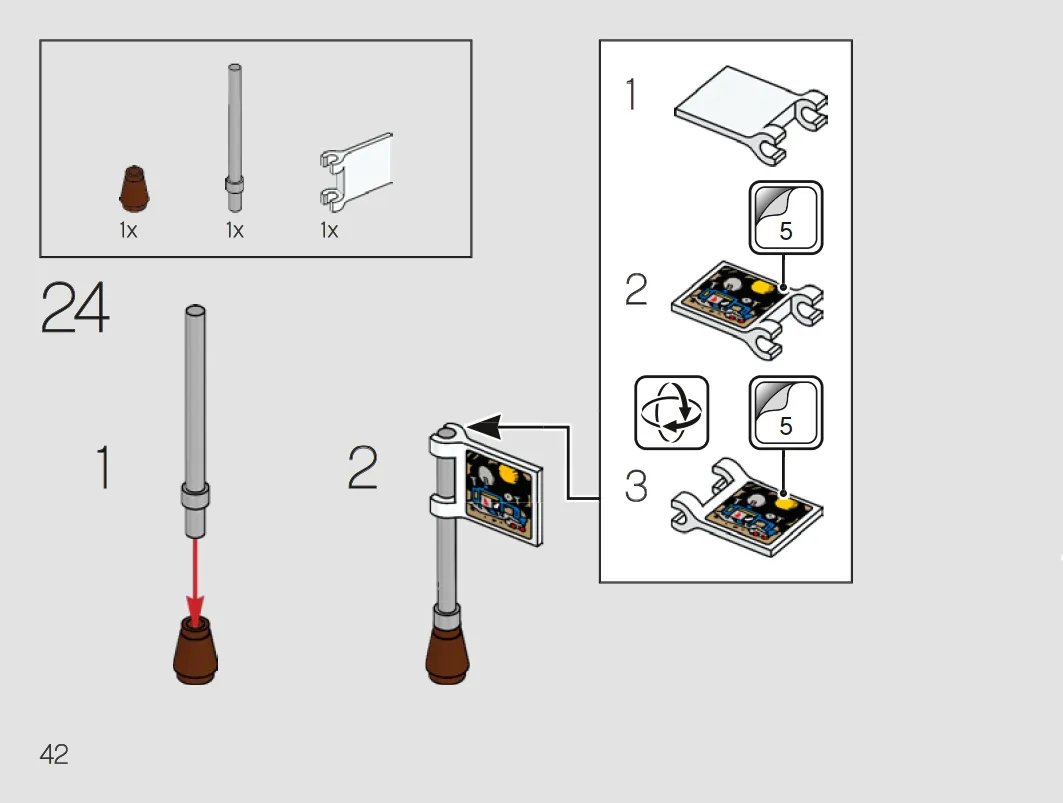 1x 1x 1x

24

1

2

1

5

2

5

3

42