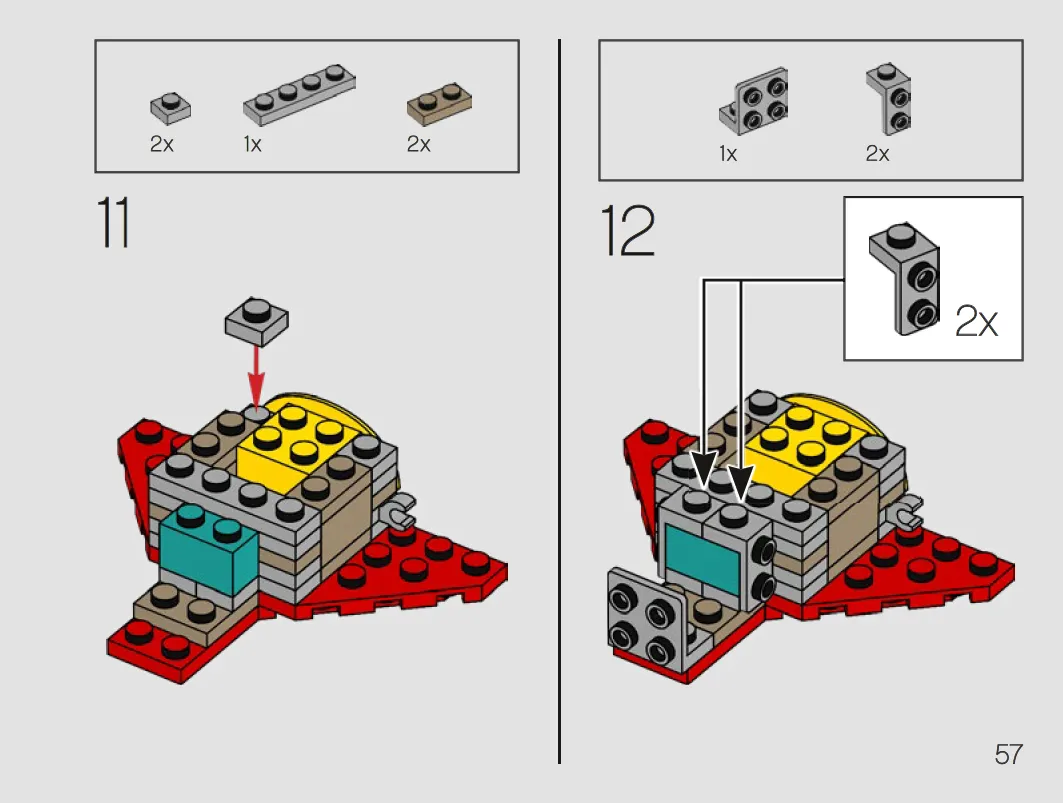 2x
1x
2x

11

1x
2x

12

2x

57