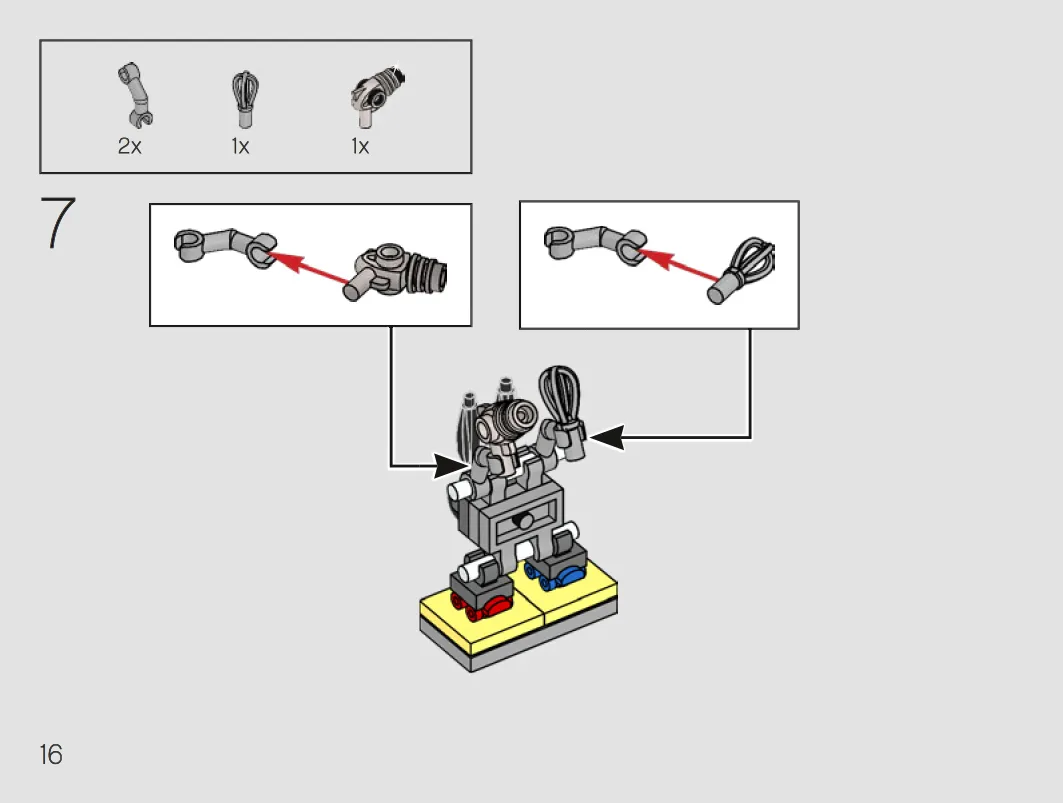 2x 1x 1x

7

16