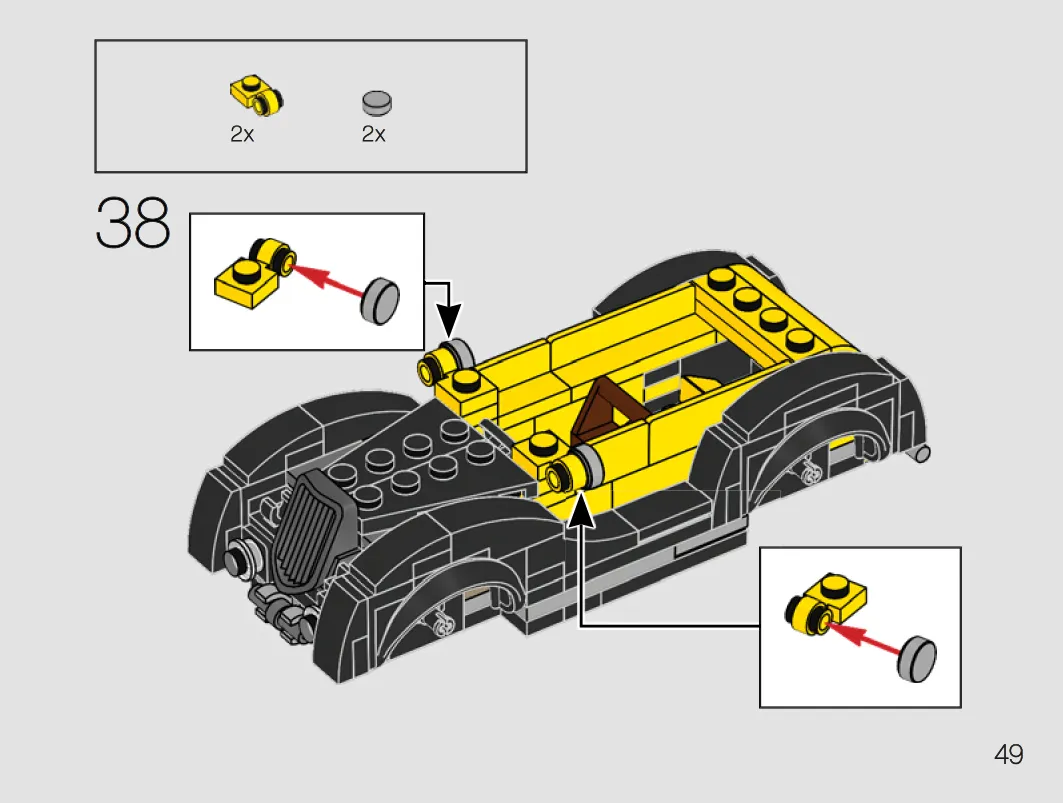 2x
2x

38

49