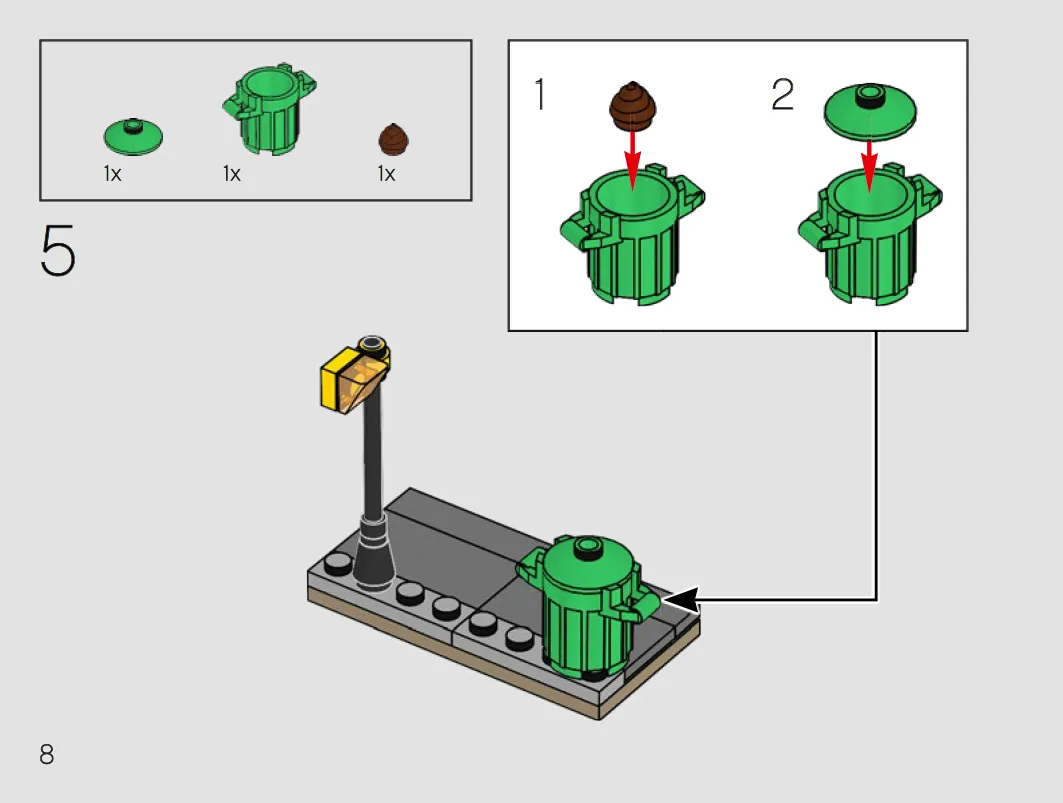 1x
1x
1x

5

1
2

8