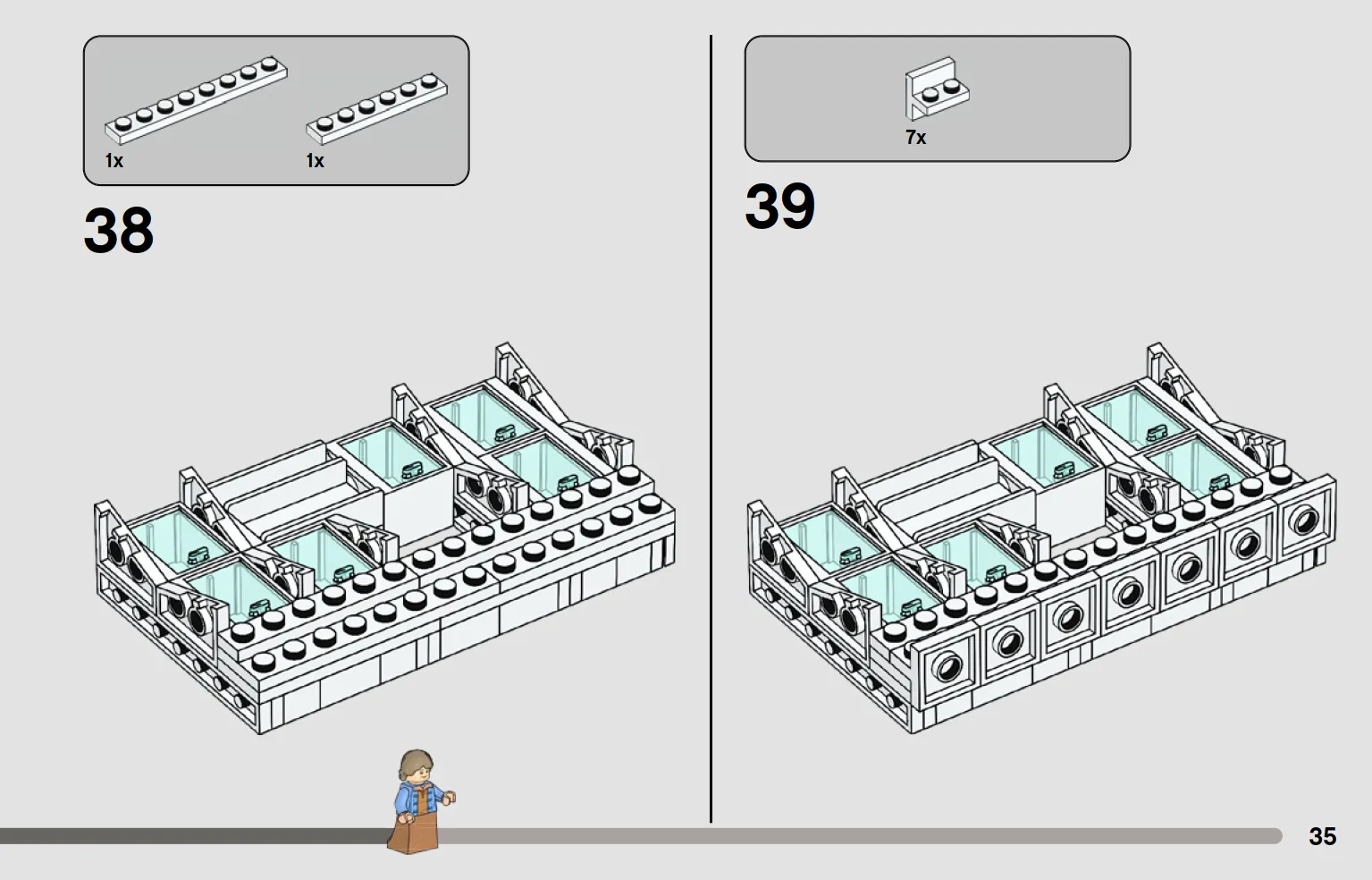 1x

1x

38

7x

39

35