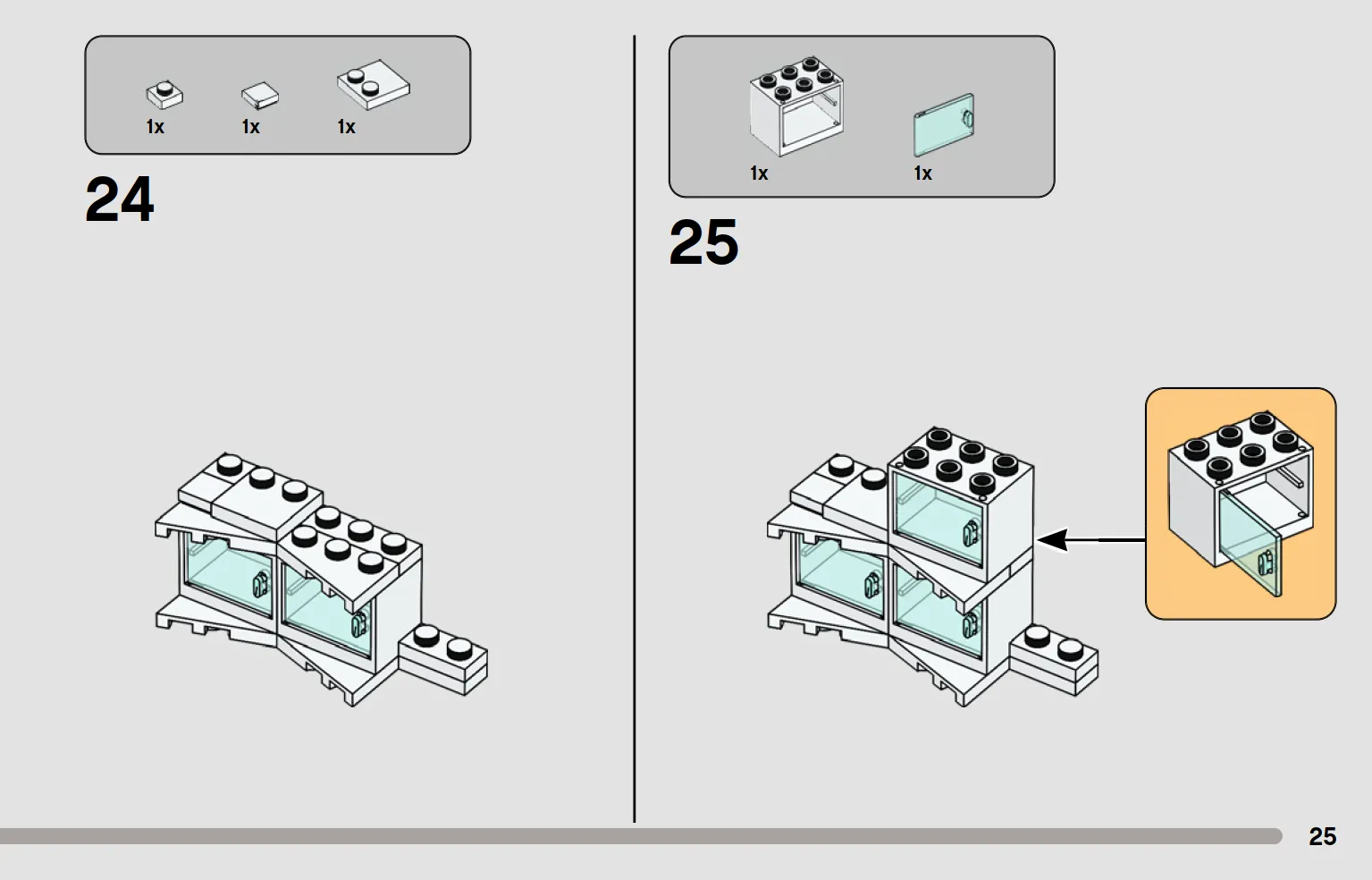 1x 1x 1x

24

1x 1x

25

25