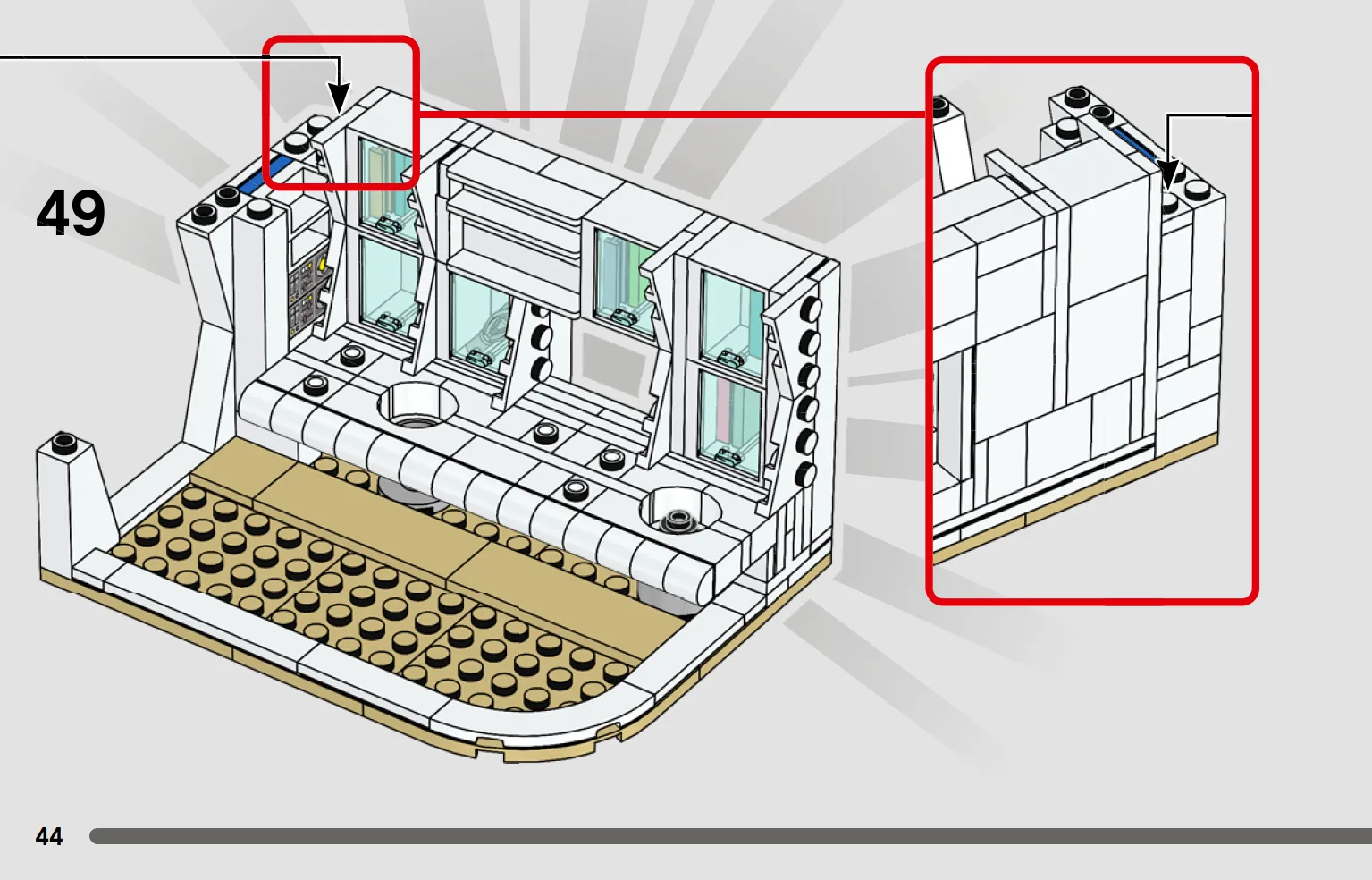 49

44