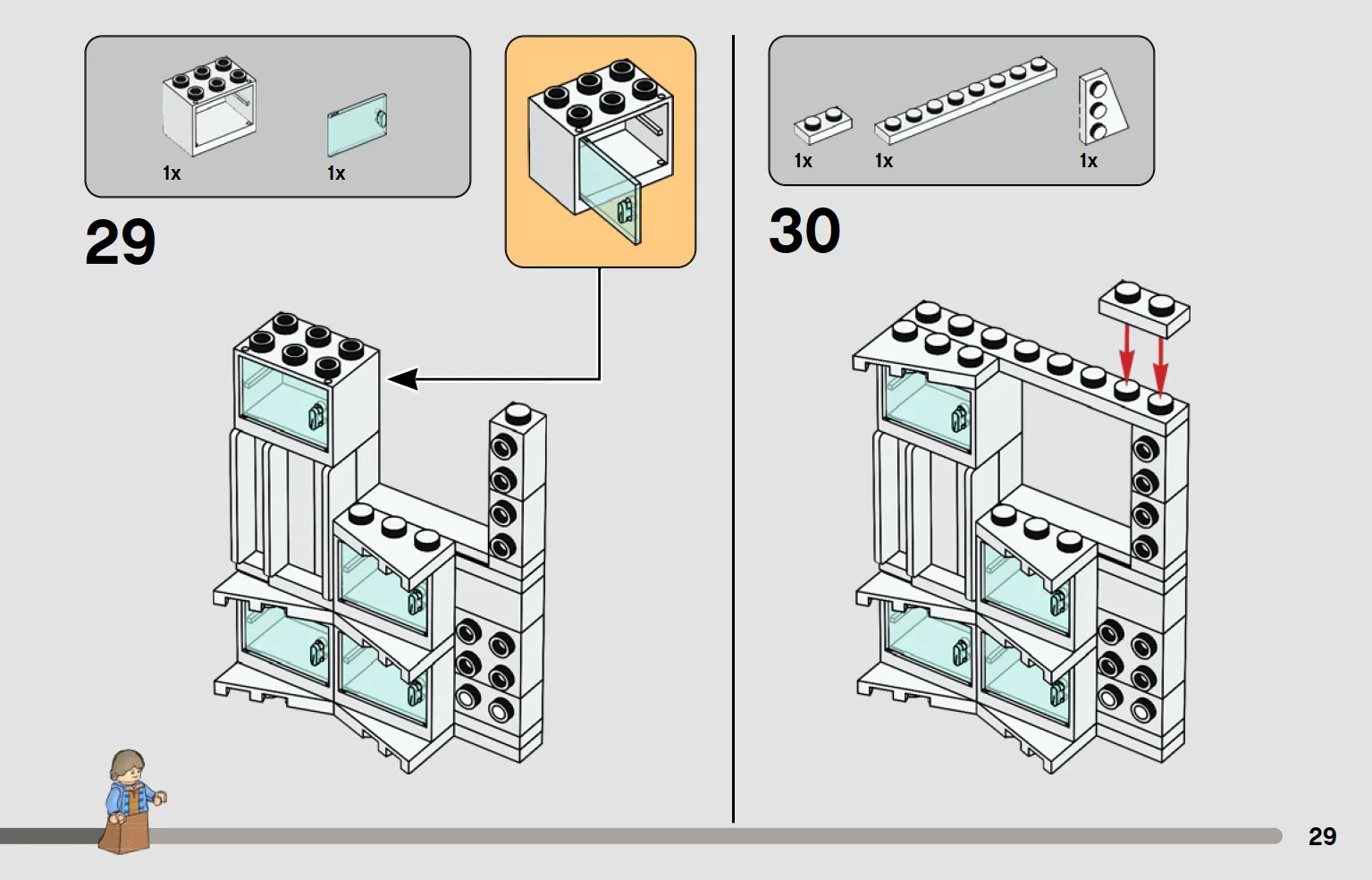 1x 1x

29

1x 1x 1x

30

29